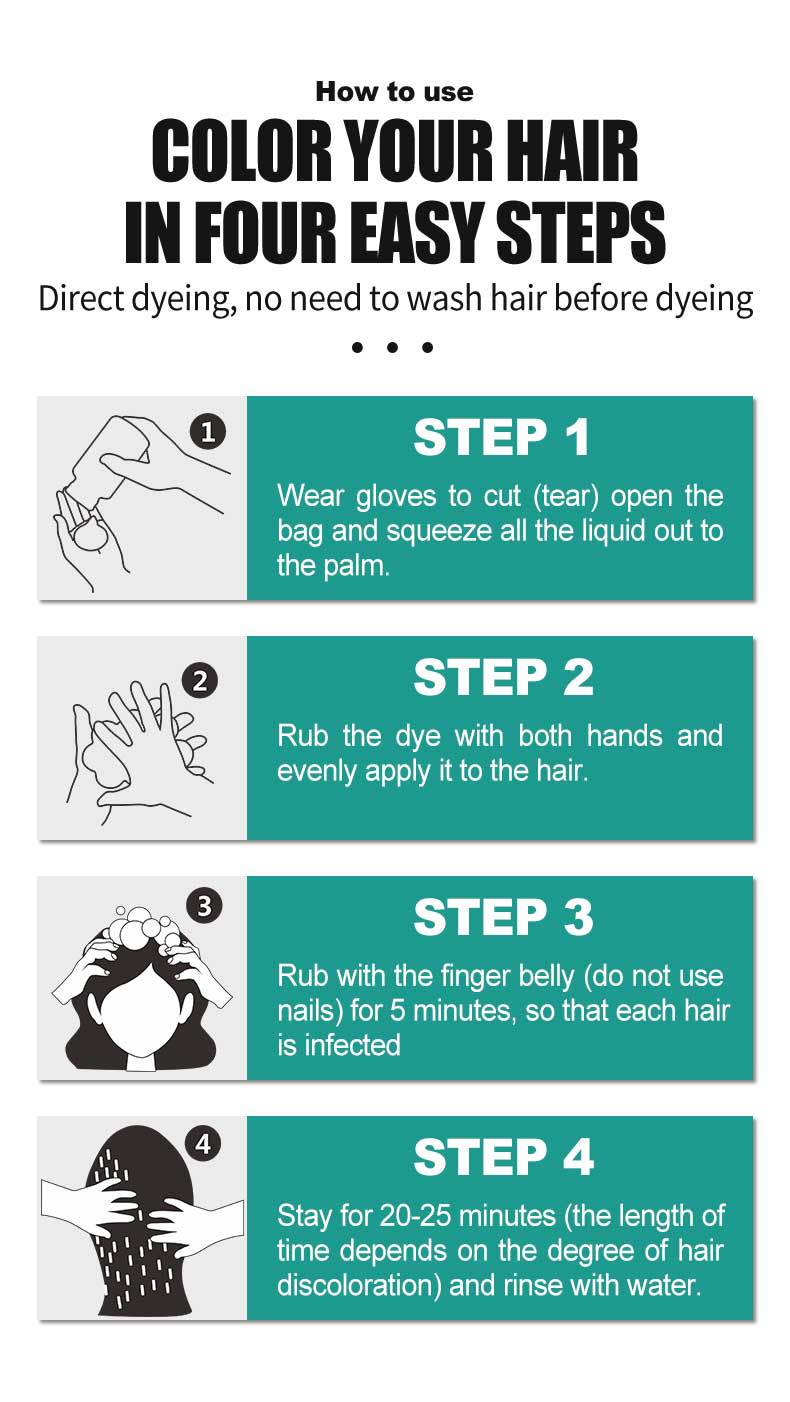 How to use
COLOR YOUR HAIR IN FOUR EASY STEPS
Direct dyeing, no need to wash hair before dyeing
• • •

1
STEP 1
Wear gloves to cut (tear) open the bag and squeeze all the liquid out to the palm.

2
STEP 2
Rub the dye with both hands and evenly apply it to the hair.

3
STEP 3
Rub with the finger belly (do not use nails) for 5 minutes, so that each hair is infected

4
STEP 4
Stay for 20-25 minutes (the length of time depends on the degree of hair discoloration) and rinse with water.