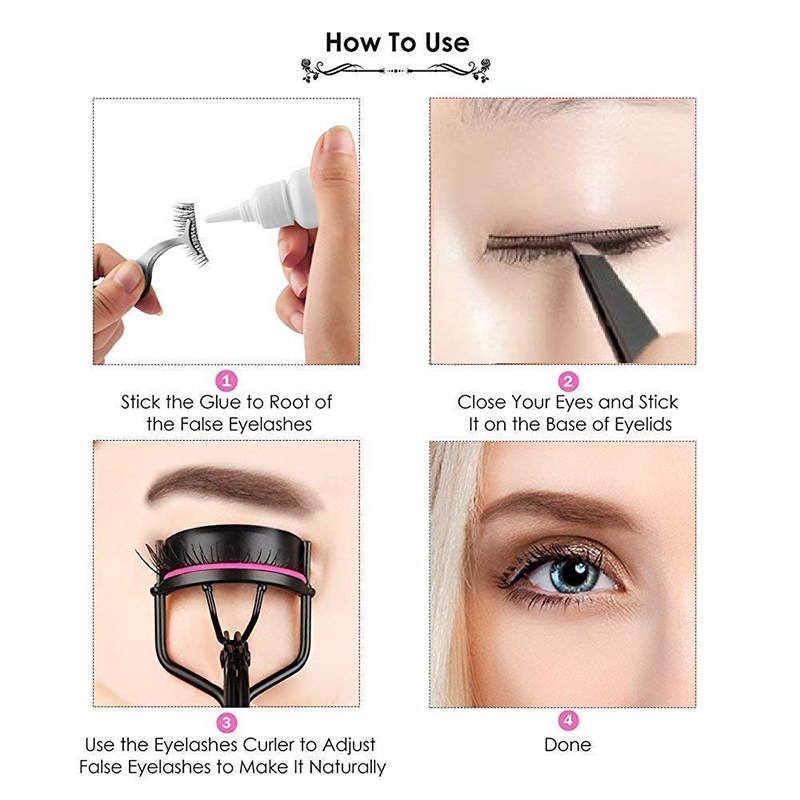 How To Use

1
Stick the Glue to Root of the False Eyelashes

2
Close Your Eyes and Stick It on the Base of Eyelids

3
Use the Eyelashes Curler to Adjust False Eyelashes to Make It Naturally

4
Done