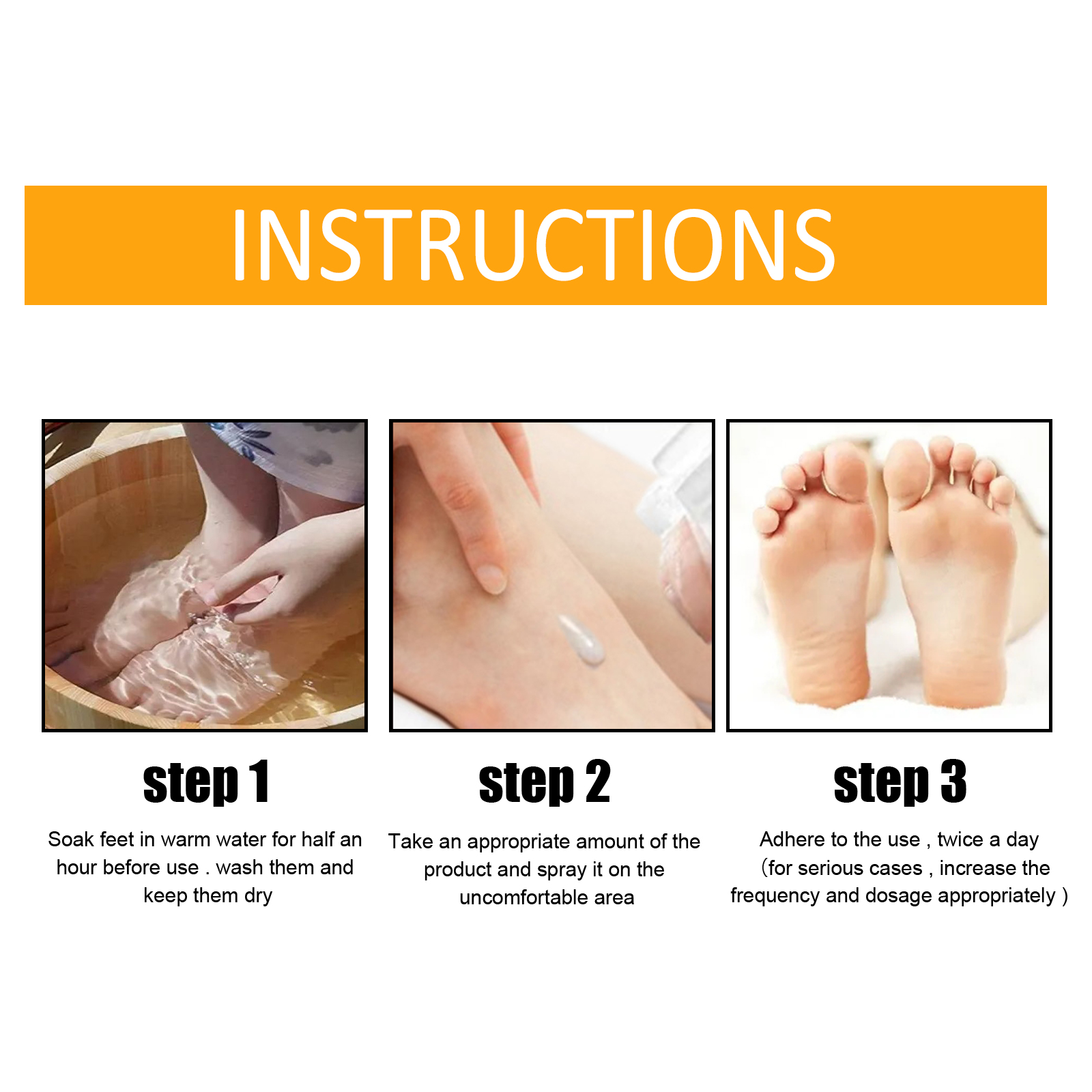 INSTRUCTIONS

step 1

Soak feet in warm water for half an hour before use . wash them and keep them dry

step 2

Take an appropriate amount of the product and spray it on the uncomfortable area

step 3

Adhere to the use , twice a day （for serious cases , increase the frequency and dosage appropriately )