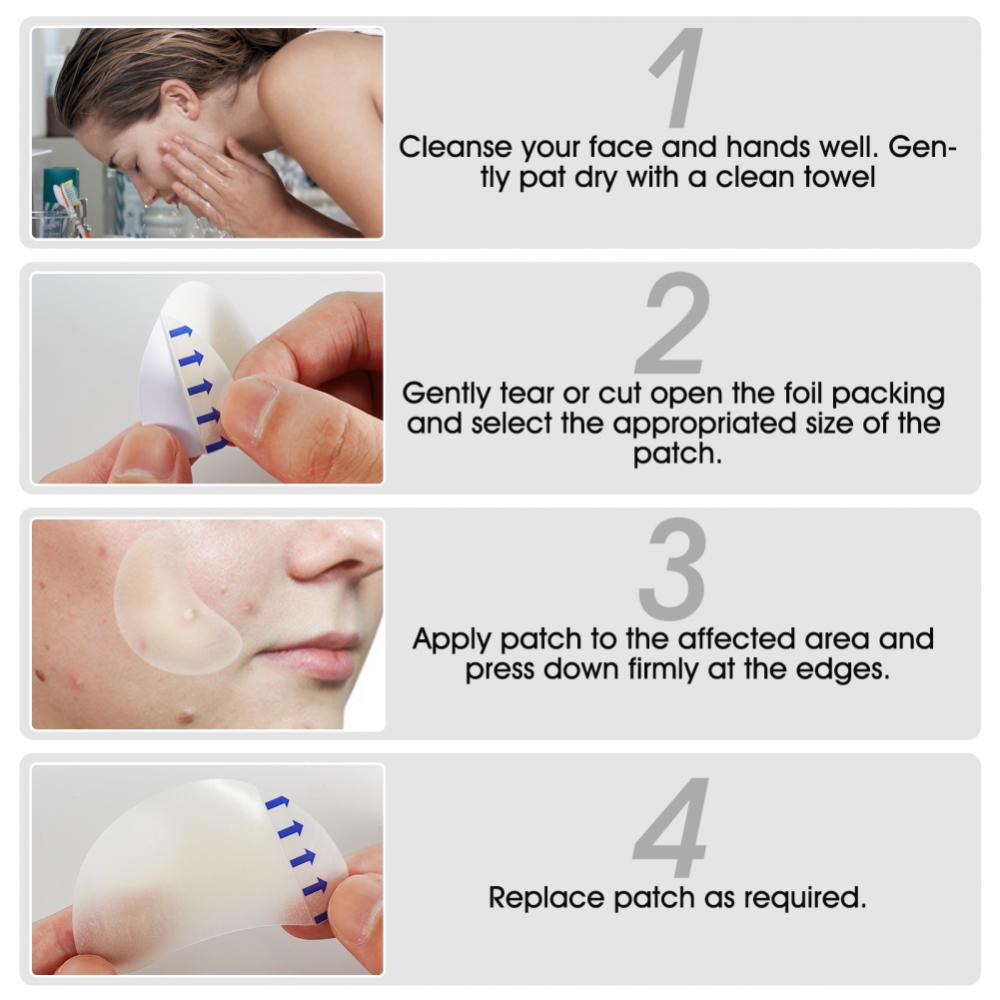 1

Cleanse your face and hands well. Gently pat dry with a clean towel

2

Gently tear or cut open the foil packing and select the appropriated size of the patch.

3

Apply patch to the affected area and press down firmly at the edges.

4

Replace patch as required.