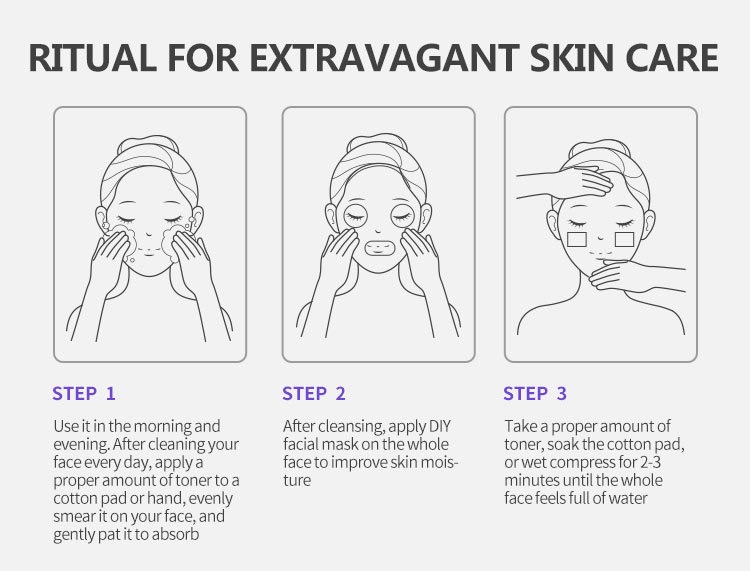 RITUAL FOR EXTRAVAGANT SKIN CARE

STEP 1

Use it in the morning and evening. After cleaning your face every day, apply a proper amount of toner to a cotton pad or hand, evenly smear it on your face, and gently pat it to absorb

STEP 2

After cleansing, apply DIY facial mask on the whole face to improve skin moisture

STEP 3

Take a proper amount of toner, soak the cotton pad, or wet compress for 2-3 minutes until the whole face feels full of water