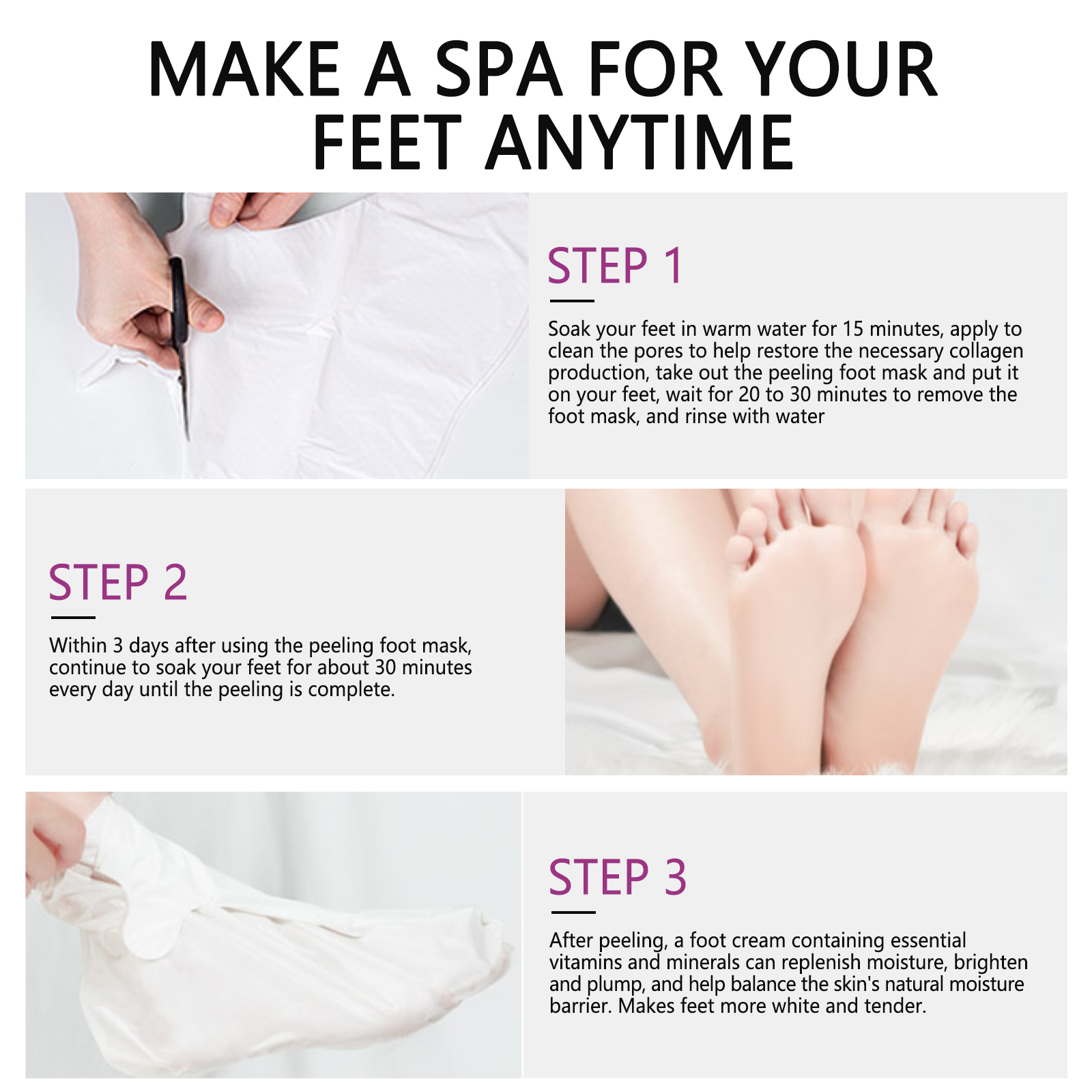 MAKE A SPA FOR YOUR FEET ANYTIME

STEP 1

Soak your feet in warm water for 15 minutes, apply to clean the pores to help restore the necessary collagen production, take out the peeling foot mask and put it on your feet, wait for 20 to 30 minutes to remove the foot mask, and rinse with water

STEP 2

Within 3 days after using the peeling foot mask, continue to soak your feet for about 30 minutes every day until the peeling is complete.

STEP 3

After peeling, a foot cream containing essential vitamins and minerals can replenish moisture, brighten and plump, and help balance the skin's natural moisture barrier. Makes feet more white and tender.