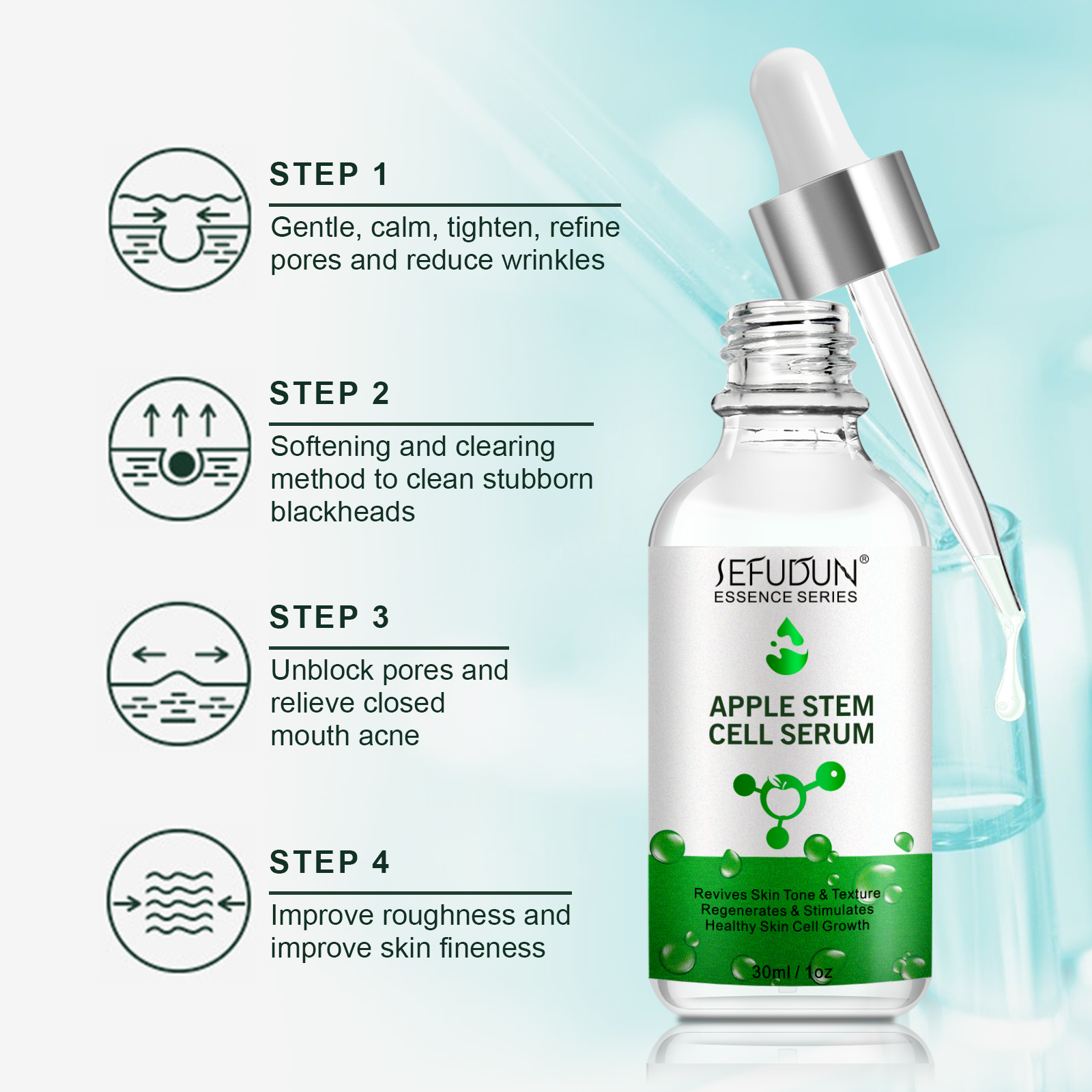 STEP 1
Gentle, calm, tighten, refine pores and reduce wrinkles

STEP 2
Softening and clearing method to clean stubborn blackheads

STEP 3
Unblock pores and relieve closed mouth acne

STEP 4
Improve roughness and improve skin fineness

SEFUDUN®
ESSENCE SERIES

APPLE STEM CELL SERUM

Revives Skin Tone & Texture
Regenerates & Stimulates
Healthy Skin Cell Growth

30ml / 1oz