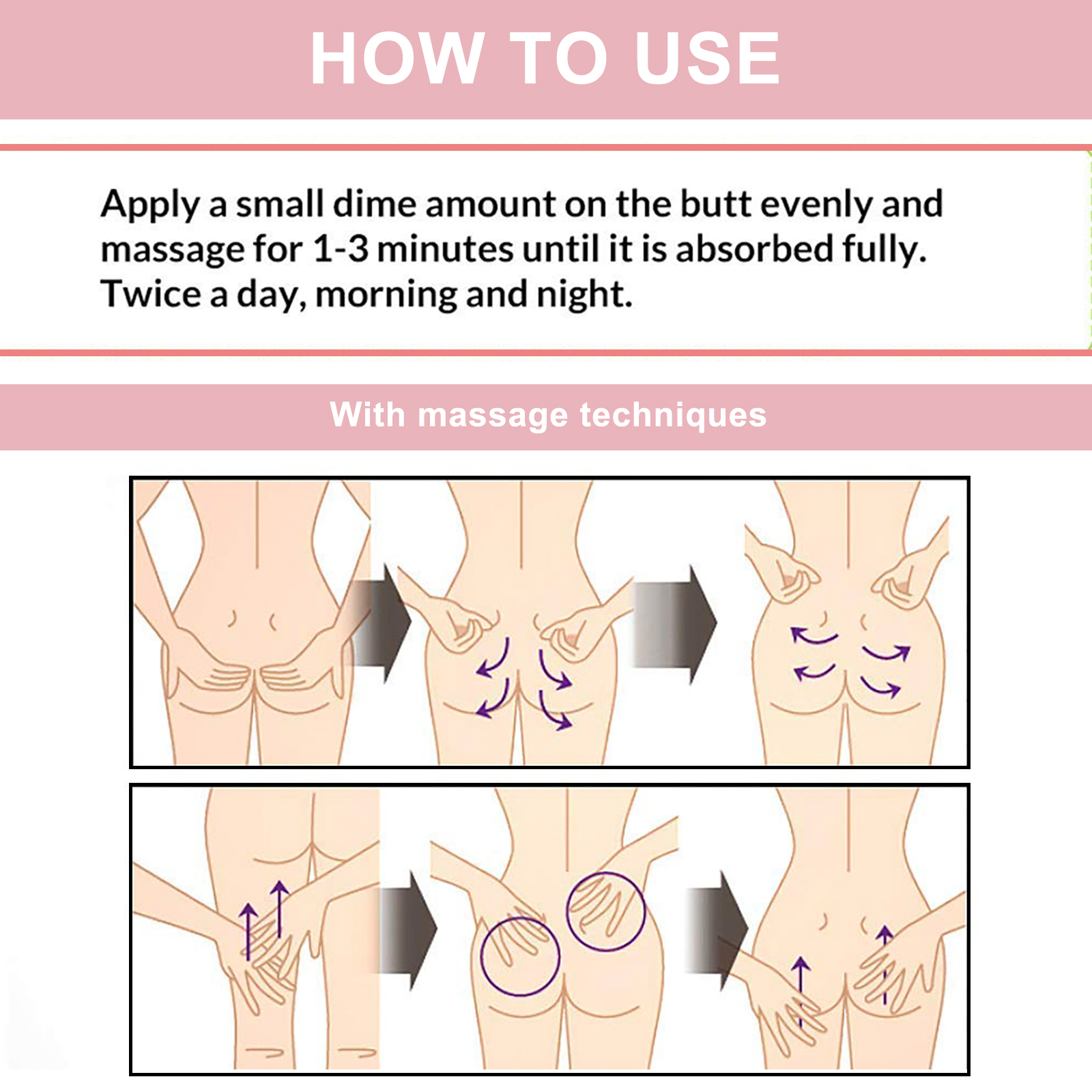 HOW TO USE

Apply a small dime amount on the butt evenly and massage for 1-3 minutes until it is absorbed fully. Twice a day, morning and night.

With massage techniques