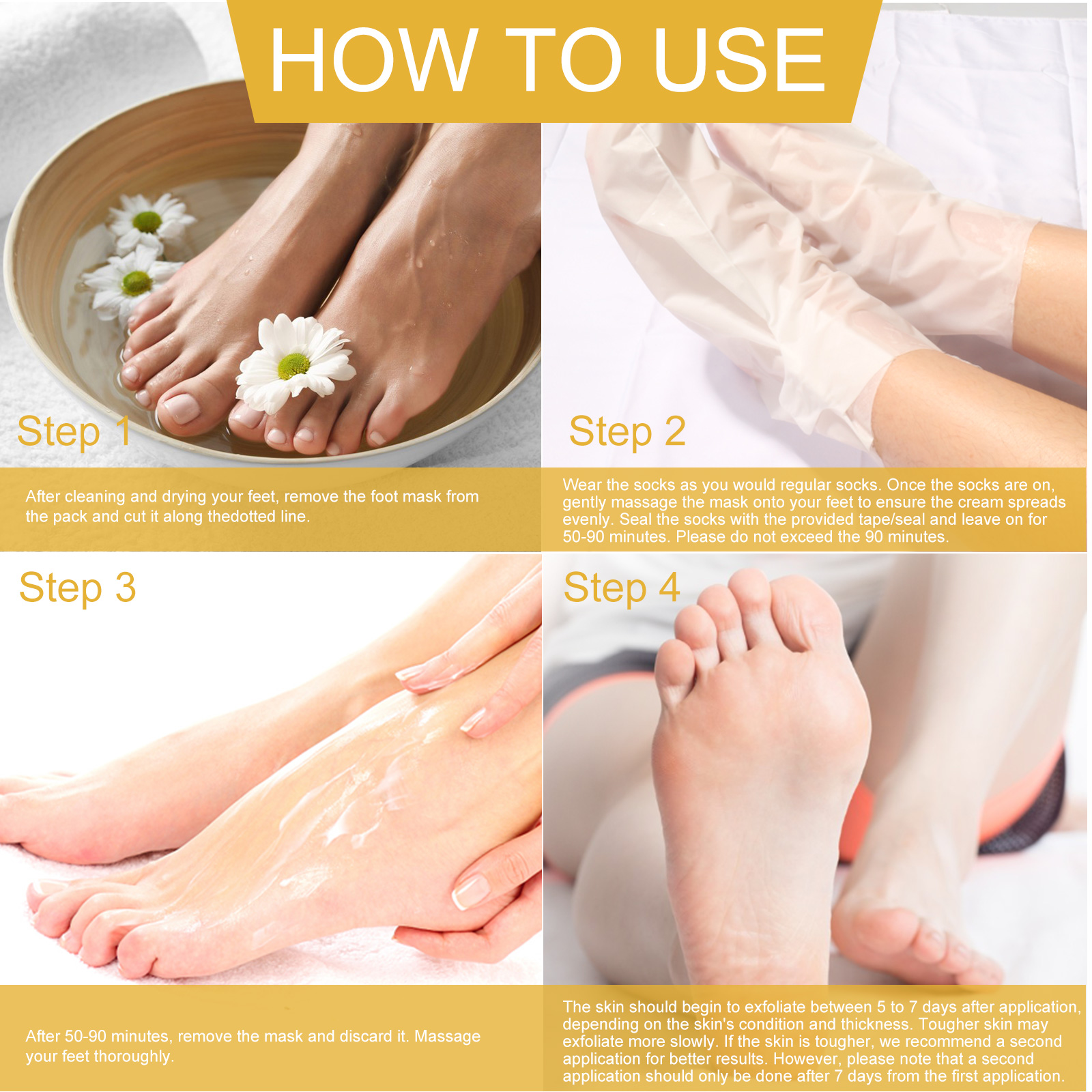 HOW TO USE

Step 1

After cleaning and drying your feet, remove the foot mask from the pack and cut it along thedotted line.

Step 2

Wear the socks as you would regular socks. Once the socks are on, gently massage the mask onto your feet to ensure the cream spreads evenly. Seal the socks with the provided tape/seal and leave on for 50-90 minutes. Please do not exceed the 90 minutes.

Step 3

After 50-90 minutes, remove the mask and discard it. Massage your feet thoroughly.

Step 4

The skin should begin to exfoliate between 5 to 7 days after application, depending on the skin's condition and thickness. Tougher skin may exfoliate more slowly. If the skin is tougher, we recommend a second application for better results. However, please note that a second application should only be done after 7 days from the first application.