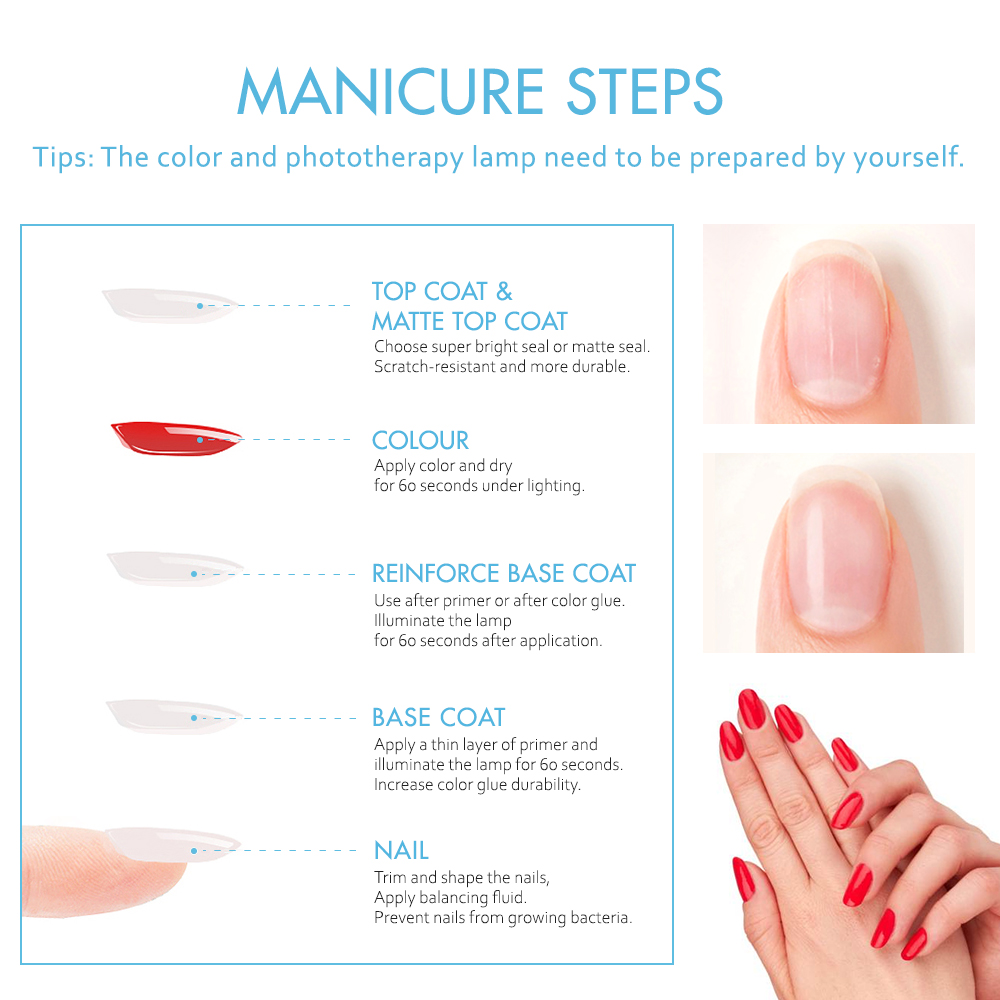 MANICURE STEPS

Tips: The color and phototherapy lamp need to be prepared by yourself.

TOP COAT & MATTE TOP COAT
Choose super bright seal or matte seal. Scratch-resistant and more durable.

COLOUR
Apply color and dry for 60 seconds under lighting.

REINFORCE BASE COAT
Use after primer or after color glue. Illuminate the lamp for 60 seconds after application.

BASE COAT
Apply a thin layer of primer and illuminate the lamp for 60 seconds. Increase color glue durability.

NAIL
Trim and shape the nails, Apply balancing fluid. Prevent nails from growing bacteria.