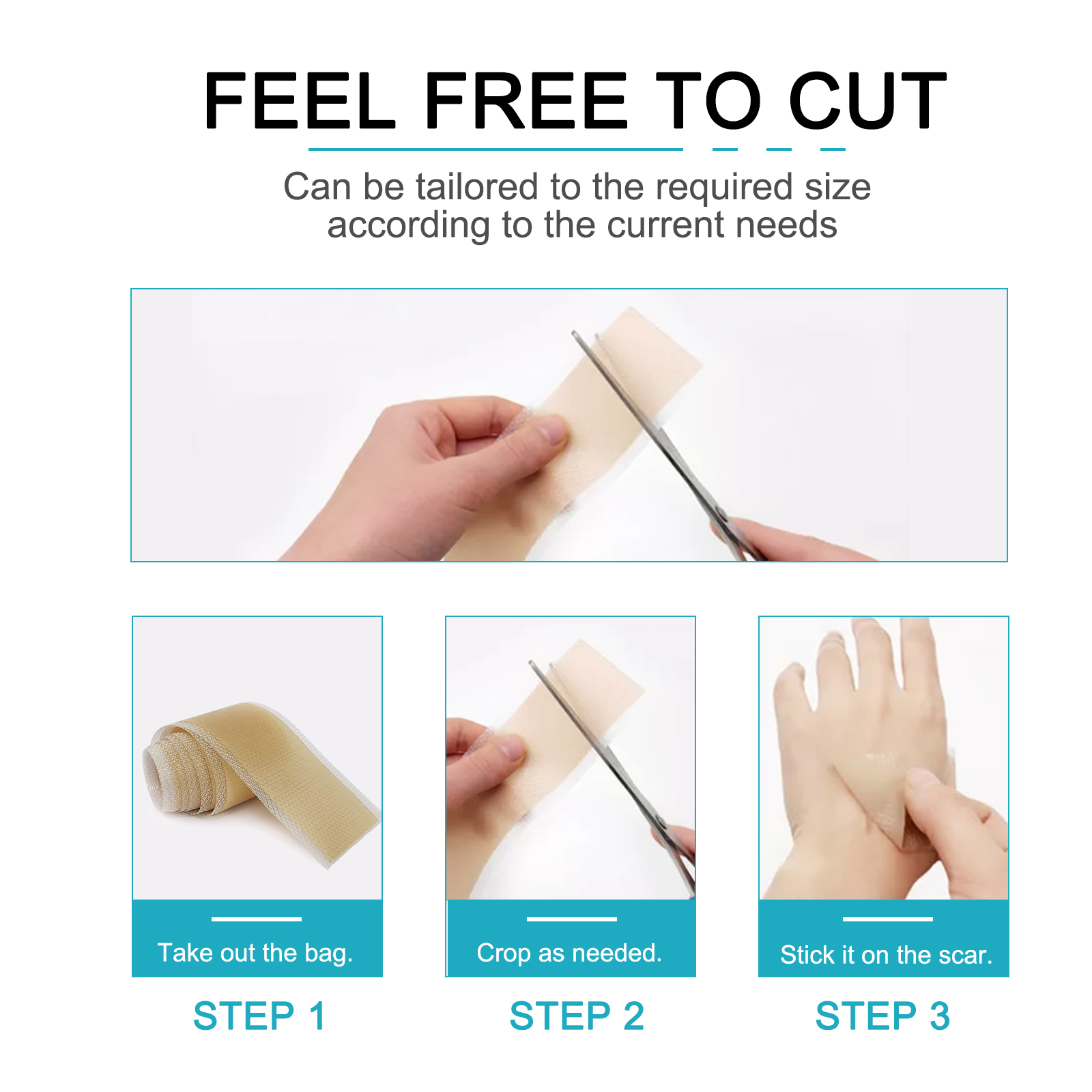 FEEL FREE TO CUT

Can be tailored to the required size according to the current needs

Take out the bag.

STEP 1

Crop as needed.

STEP 2

Stick it on the scar.

STEP 3