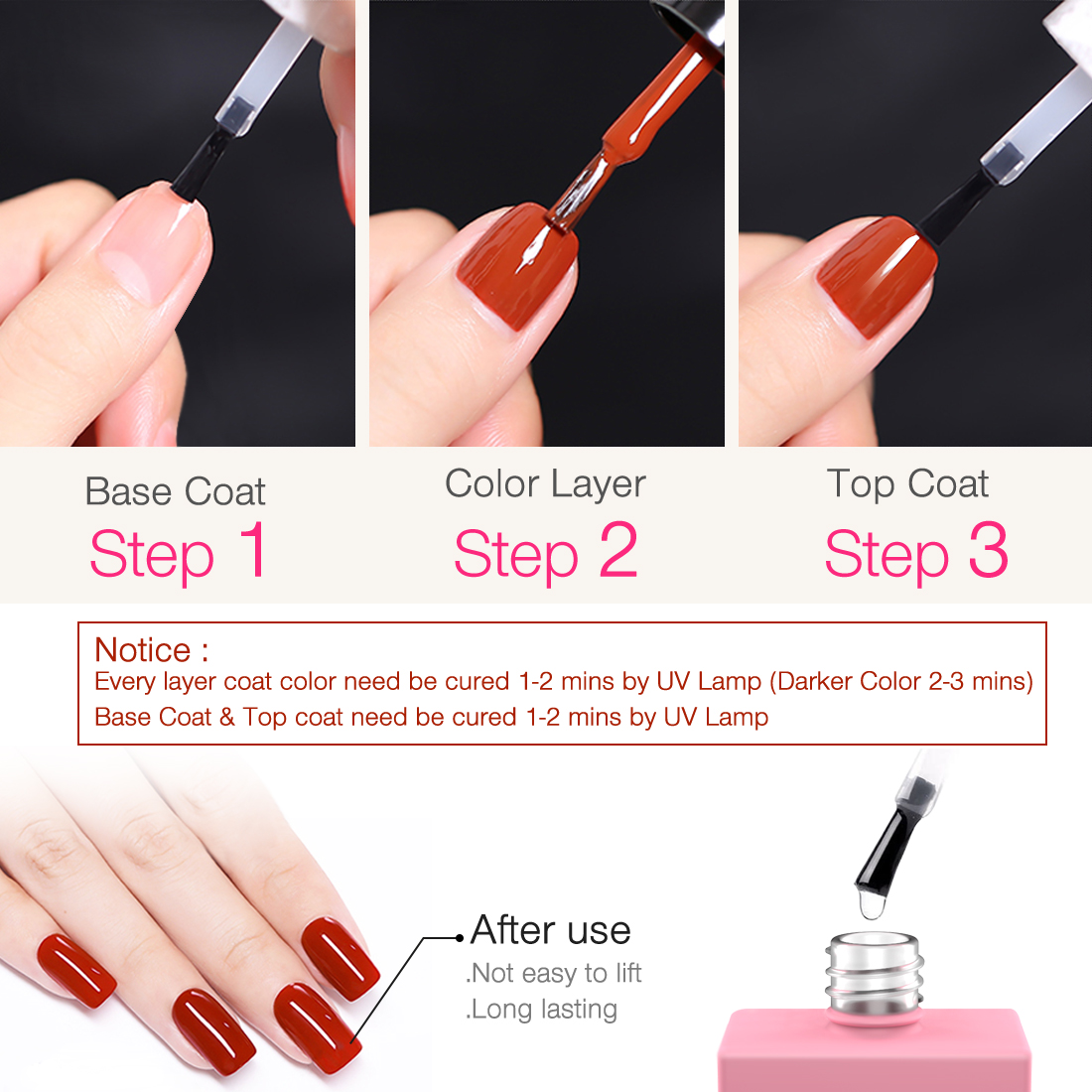 Base Coat
Step 1

Color Layer
Step 2

Top Coat
Step 3

Notice :
Every layer coat color need be cured 1-2 mins by UV Lamp (Darker Color 2-3 mins)
Base Coat & Top coat need be cured 1-2 mins by UV Lamp

After use
.Not easy to lift
.Long lasting