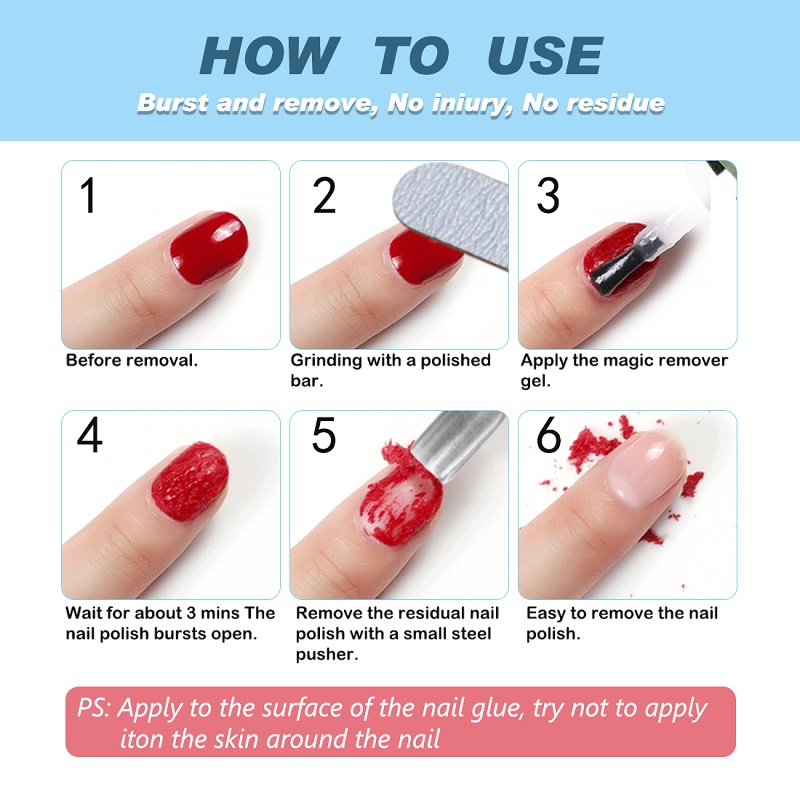 HOW TO USE

Burst and remove, No iniury, No residue

1

Before removal.

2

Grinding with a polished bar.

3

Apply the magic remover gel.

4

Wait for about 3 mins The nail polish bursts open.

5

Remove the residual nail polish with a small steel pusher.

6

Easy to remove the nail polish.

PS: Apply to the surface of the nail glue, try not to apply iton the skin around the nail