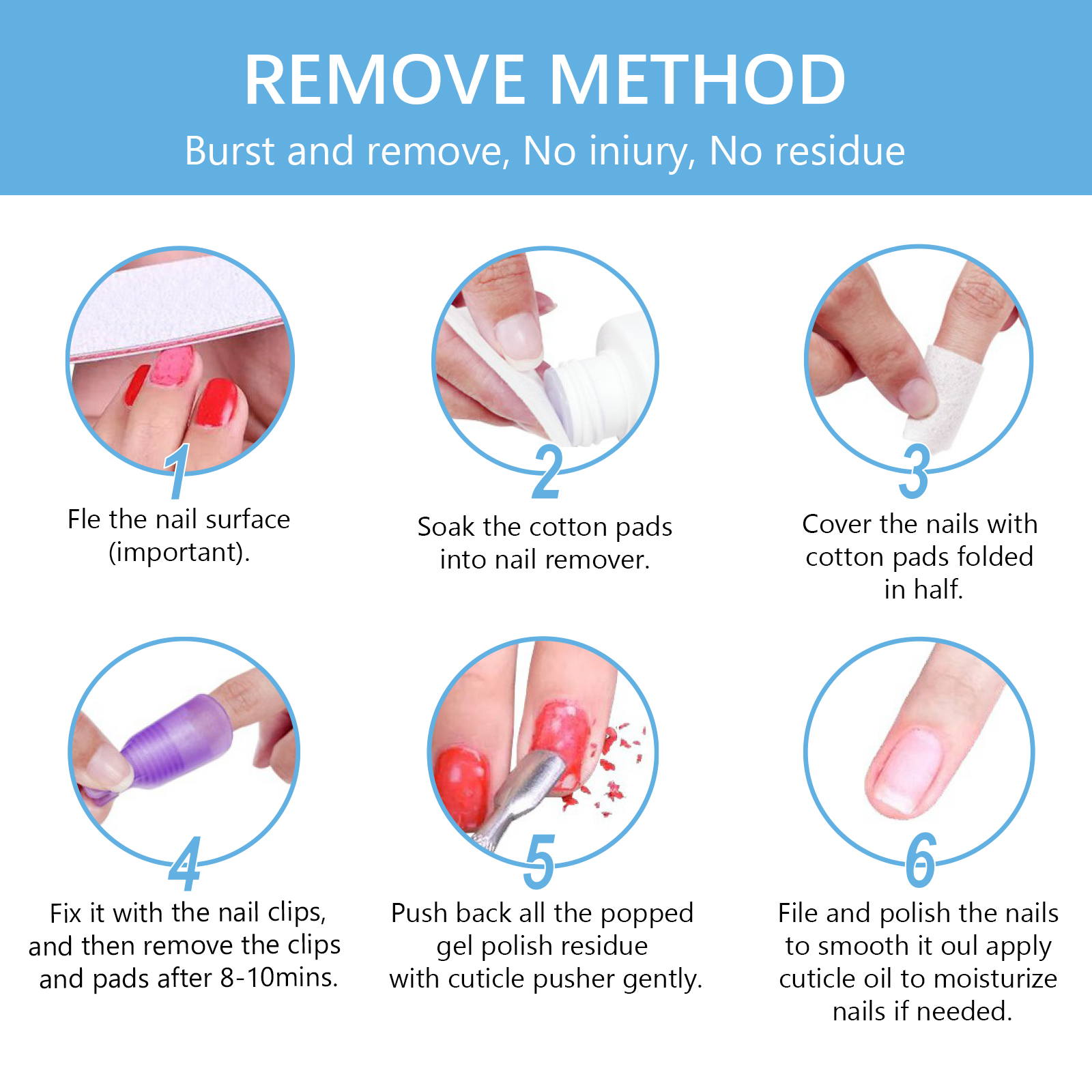 REMOVE METHOD

Burst and remove, No iniury, No residue

1

Fle the nail surface (important).

2

Soak the cotton pads into nail remover.

3

Cover the nails with cotton pads folded in half.

4

Fix it with the nail clips, and then remove the clips and pads after 8-10mins.

5

Push back all the popped gel polish residue with cuticle pusher gently.

6

File and polish the nails to smooth it oul apply cuticle oil to moisturize nails if needed.