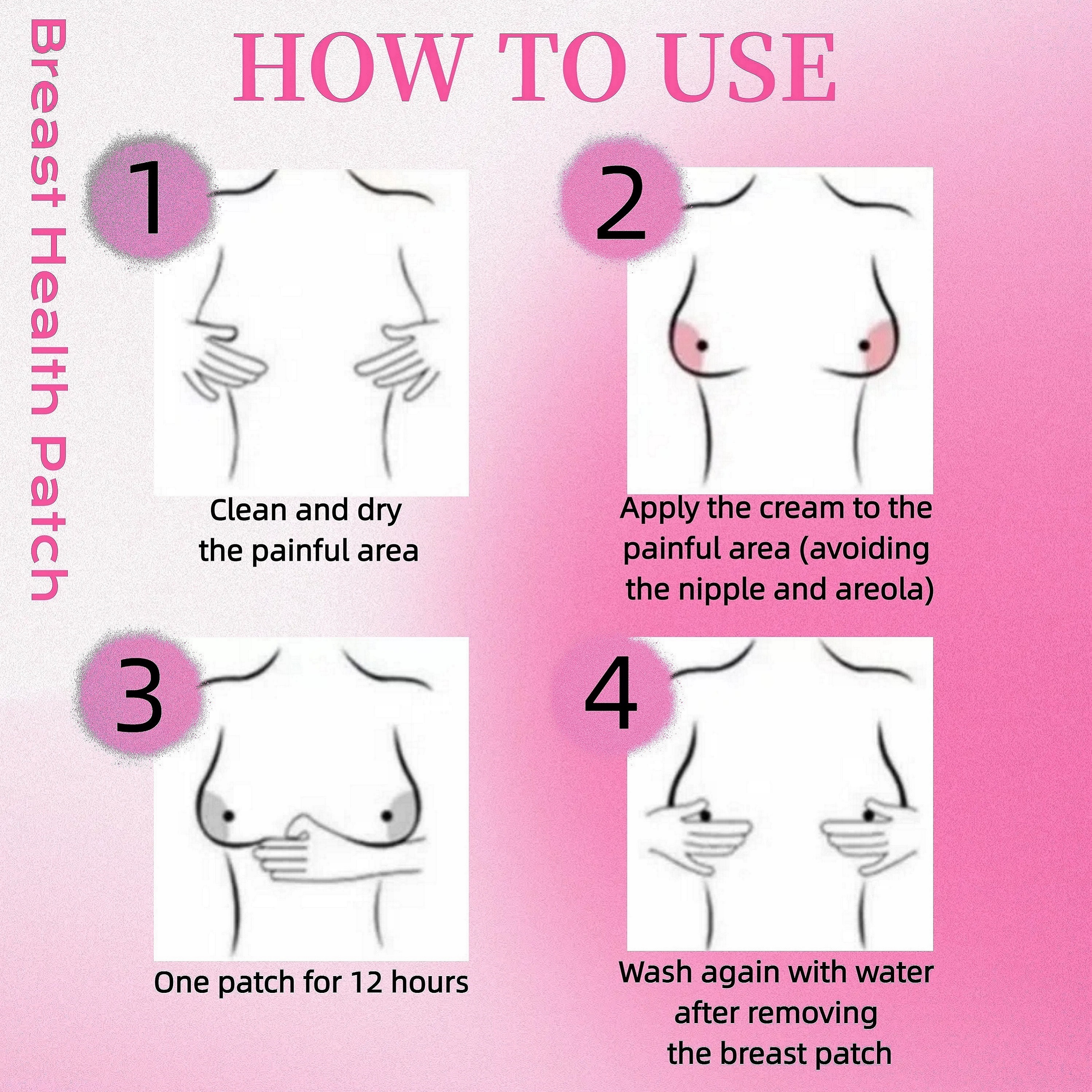 Breast Health Patch

HOW TO USE

1

Clean and dry the painful area

2

Apply the cream to the painful area (avoiding the nipple and areola)

3

One patch for 12 hours

4

Wash again with water after removing the breast patch