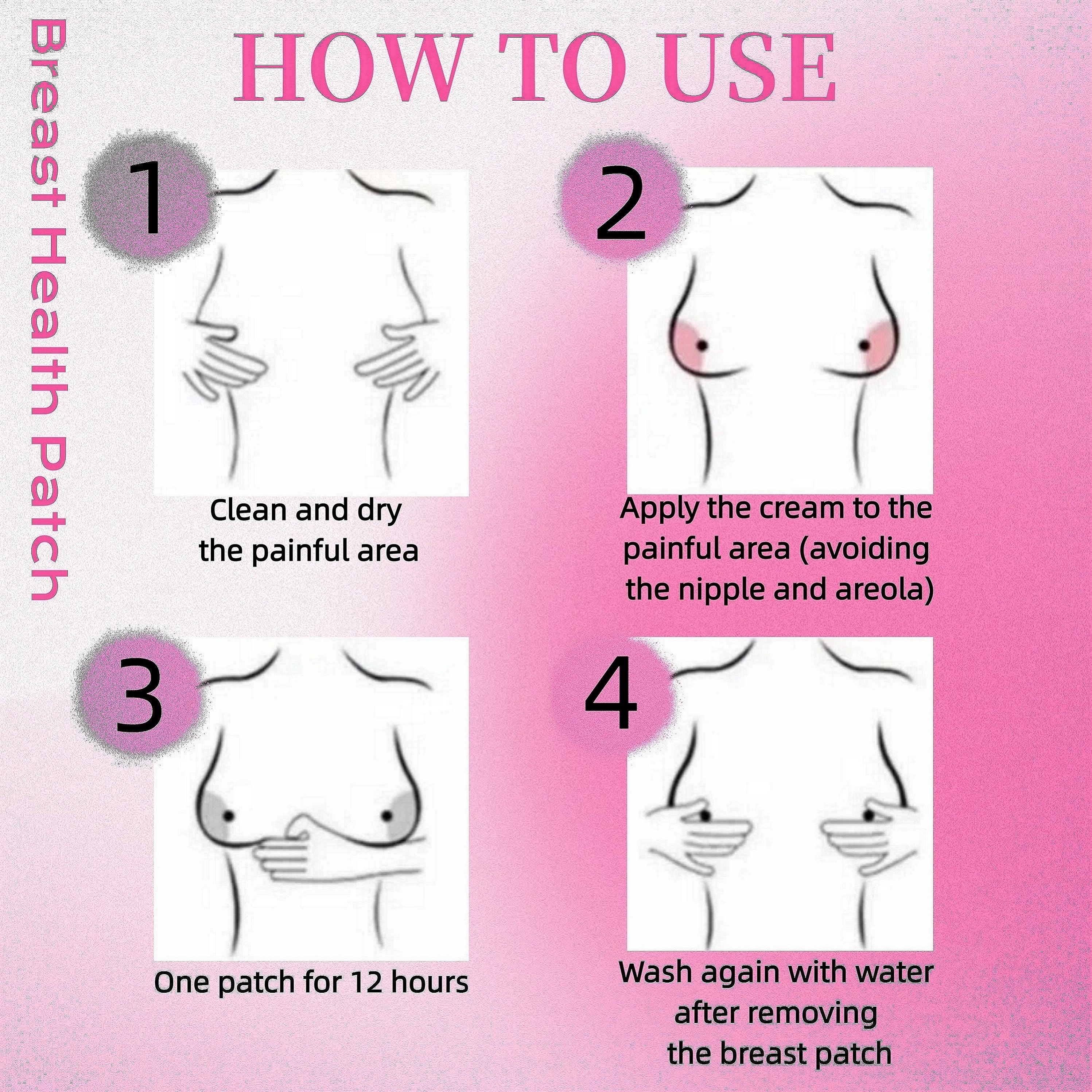 Breast Health Patch

HOW TO USE

1

Clean and dry the painful area

2

Apply the cream to the painful area (avoiding the nipple and areola)

3

One patch for 12 hours

4

Wash again with water after removing the breast patch