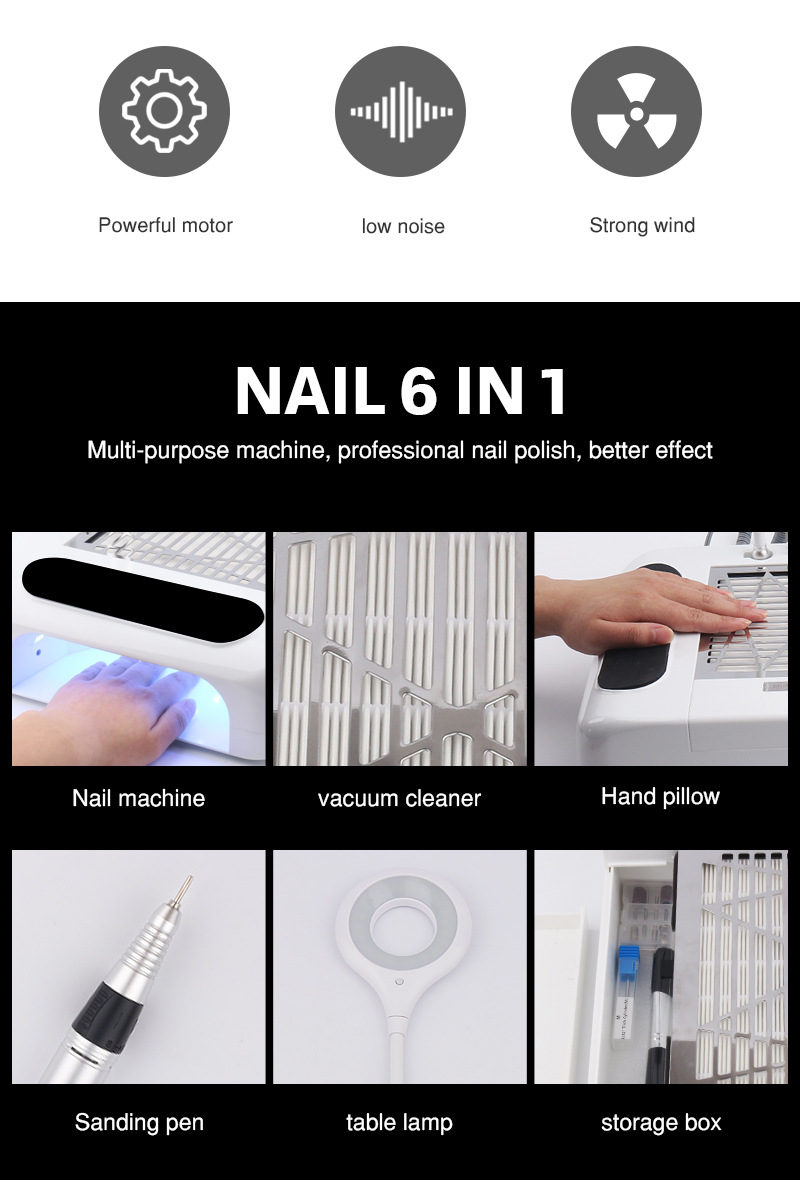 Powerful motor

low noise

Strong wind

NAIL 6 IN 1

Multi-purpose machine, professional nail polish, better effect

Nail machine

vacuum cleaner

Hand pillow

Sanding pen

table lamp

storage box