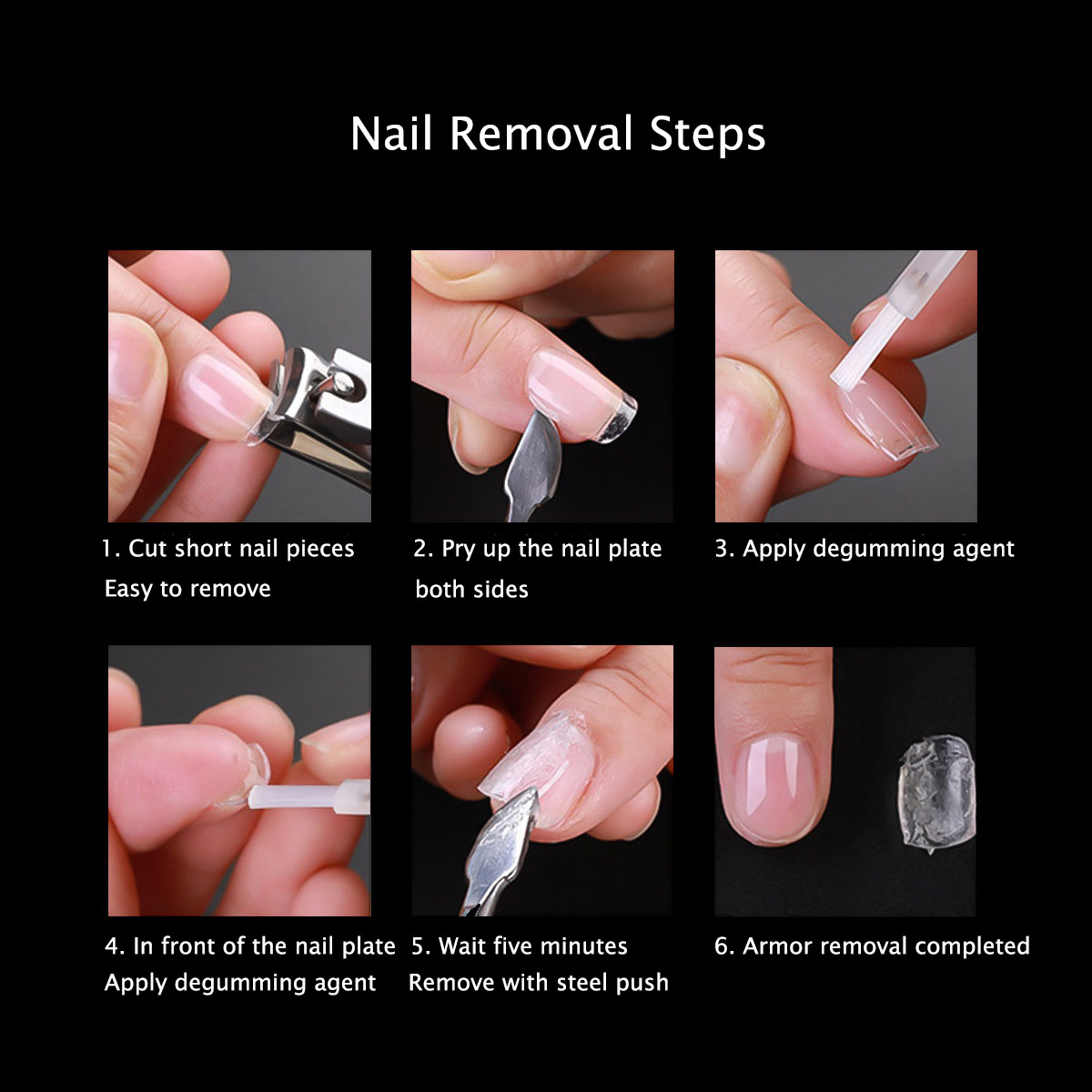 Nail Removal Steps

1. Cut short nail pieces
Easy to remove

2. Pry up the nail plate
both sides

3. Apply degumming agent

4. In front of the nail plate
Apply degumming agent

5. Wait five minutes
Remove with steel push

6. Armor removal completed