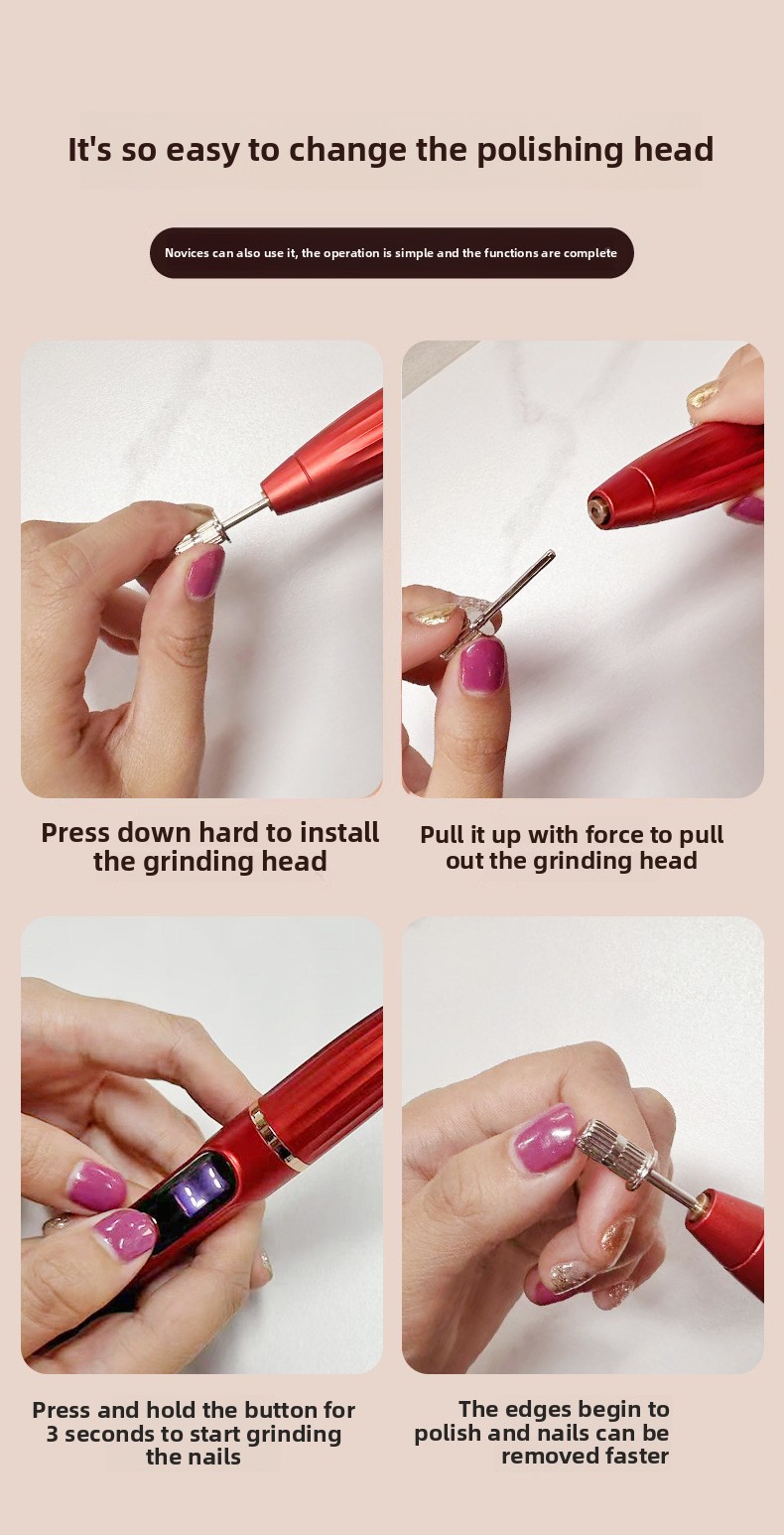 It's so easy to change the polishing head

Novices can also use it, the operation is simple and the functions are complete

Press down hard to install the grinding head

Pull it up with force to pull out the grinding head

Press and hold the button for 3 seconds to start grinding the nails

The edges begin to polish and nails can be removed faster