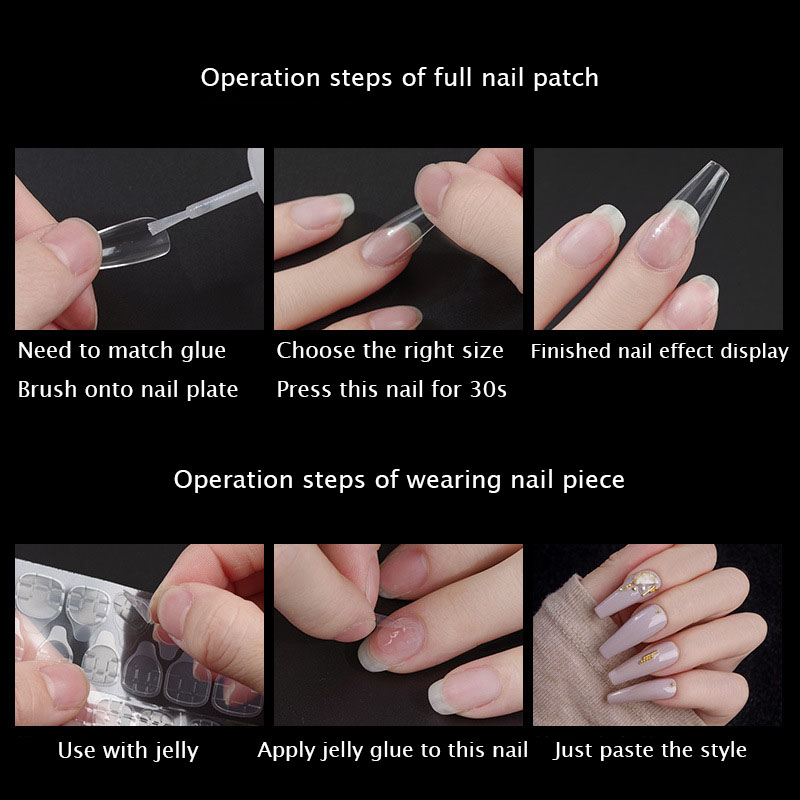 Operation steps of full nail patch

Need to match glue
Brush onto nail plate

Choose the right size
Press this nail for 30s

Finished nail effect display

Operation steps of wearing nail piece

Use with jelly

Apply jelly glue to this nail

Just paste the style