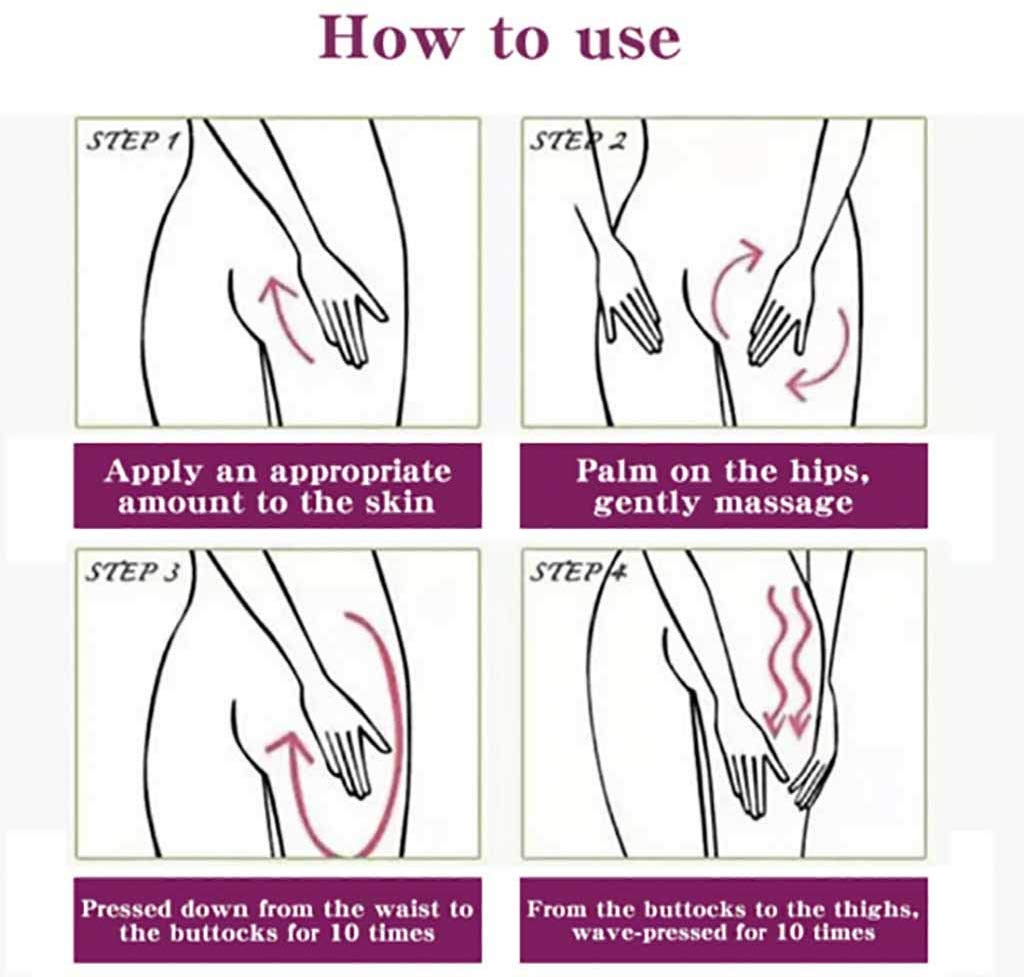 How to use

STEP 1

Apply an appropriate amount to the skin

STEP 2

Palm on the hips, gently massage

STEP 3

Pressed down from the waist to the buttocks for 10 times

STEP 4

From the buttocks to the thighs, wave-pressed for 10 times