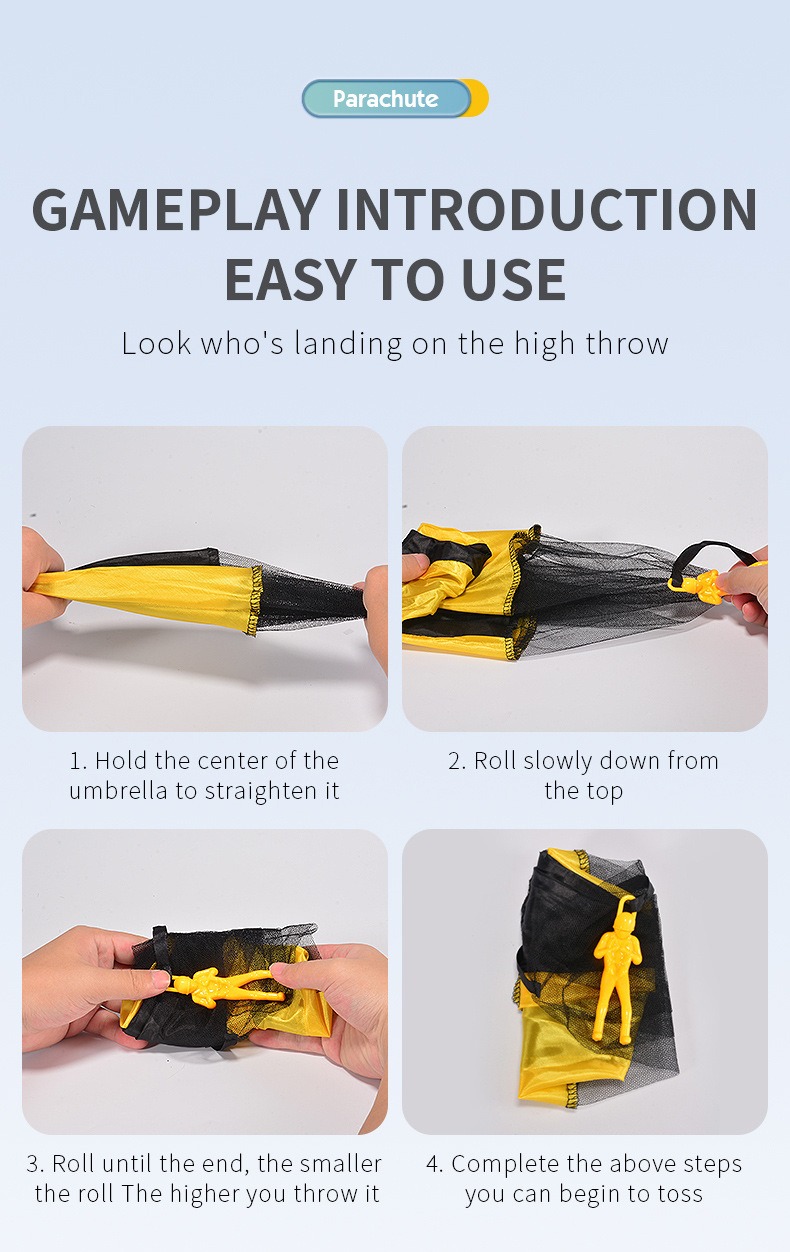 Parachute

GAMEPLAY INTRODUCTION
EASY TO USE

Look who's landing on the high throw

1. Hold the center of the umbrella to straighten it

2. Roll slowly down from the top

3. Roll until the end, the smaller the roll The higher you throw it

4. Complete the above steps you can begin to toss