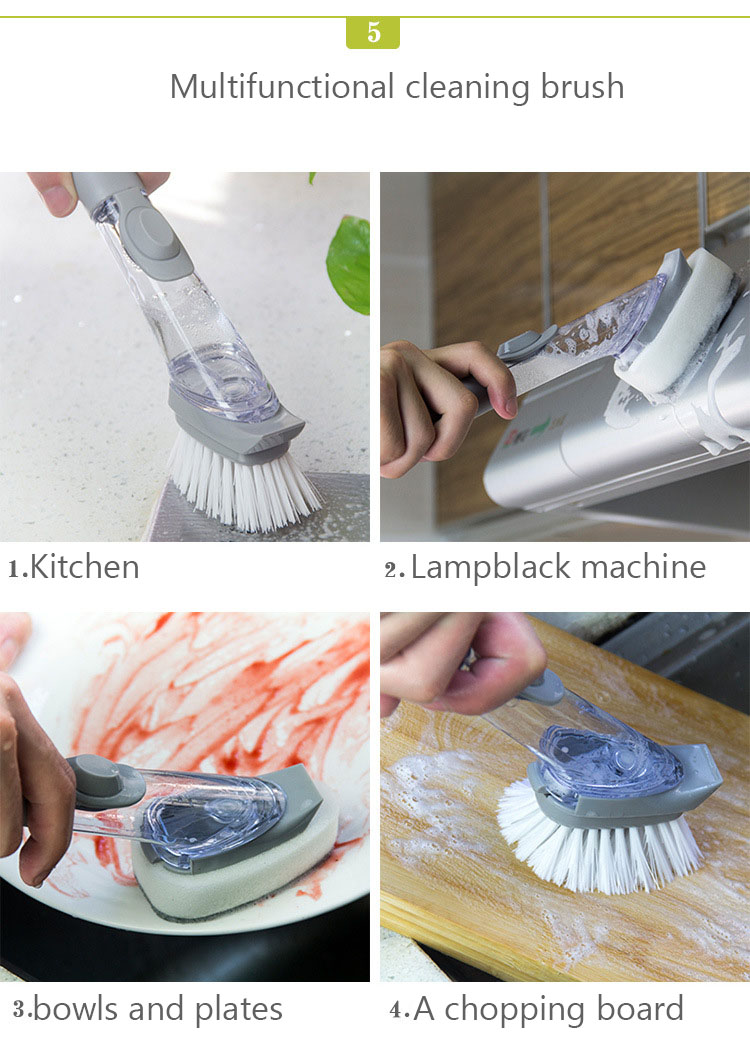 5

Multifunctional cleaning brush

1.Kitchen

2.Lampblack machine

3.bowls and plates

4.A chopping board