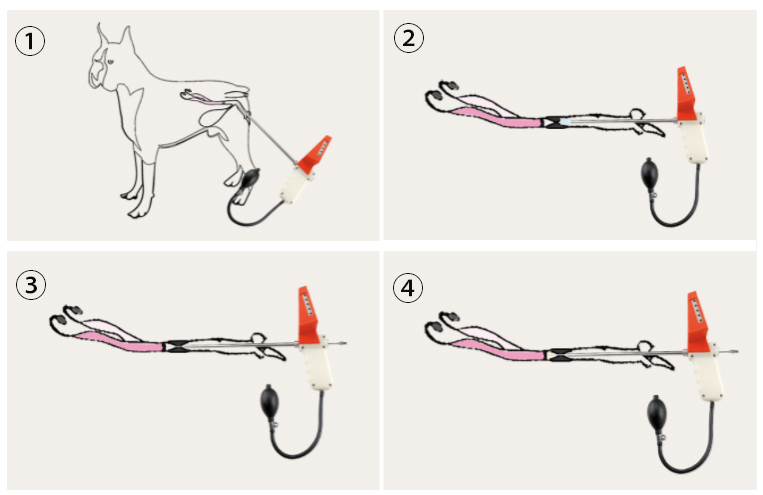 1

2

3

4