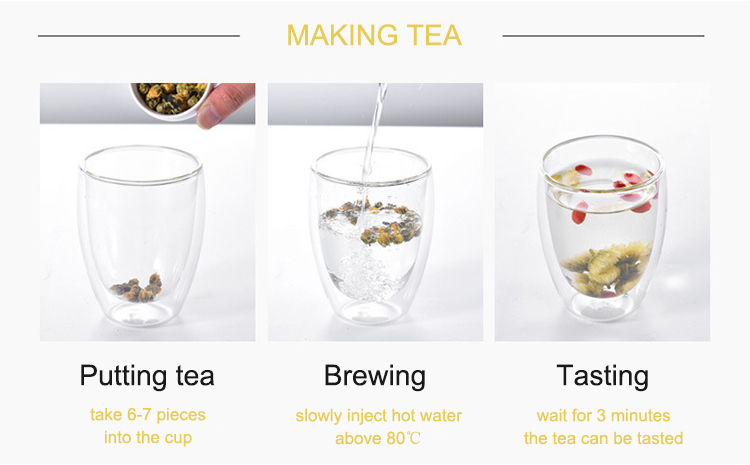 MAKING TEA

Putting tea
take 6-7 pieces into the cup

Brewing
slowly inject hot water above 80℃

Tasting
wait for 3 minutes the tea can be tasted