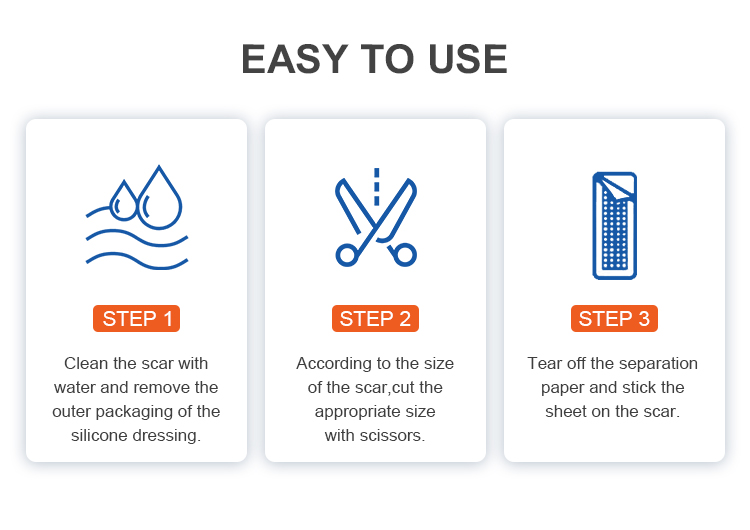 EASY TO USE

STEP 1

Clean the scar with water and remove the outer packaging of the silicone dressing.

STEP 2

According to the size of the scar,cut the appropriate size with scissors.

STEP 3

Tear off the separation paper and stick the sheet on the scar.