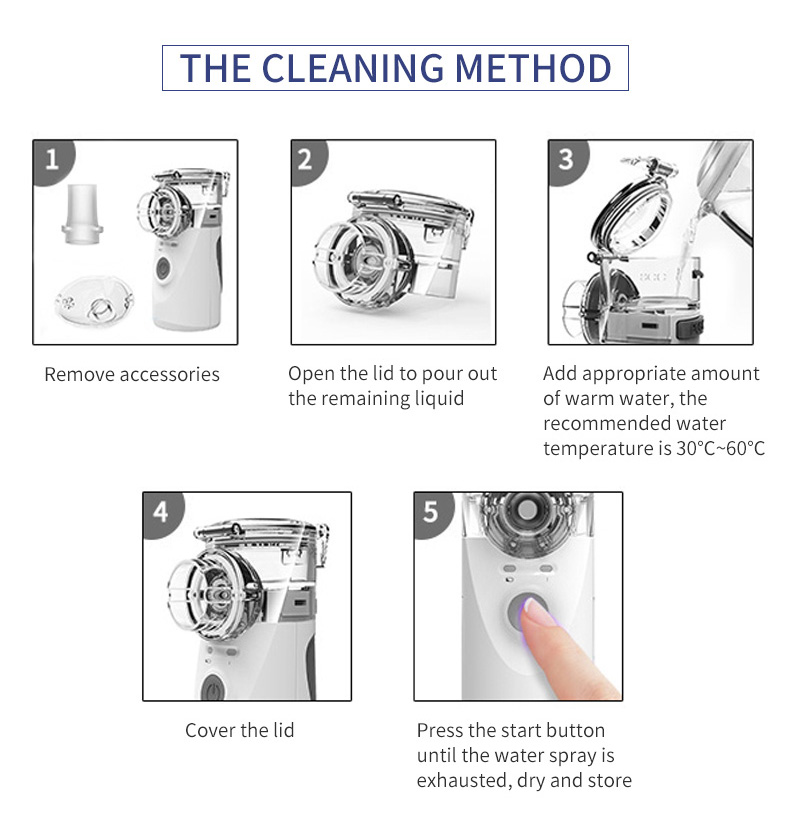 THE CLEANING METHOD

1

Remove accessories

2

Open the lid to pour out the remaining liquid

3

Add appropriate amount of warm water, the recommended water temperature is 30°C~60°C

4

Cover the lid

5

Press the start button until the water spray is exhausted, dry and store