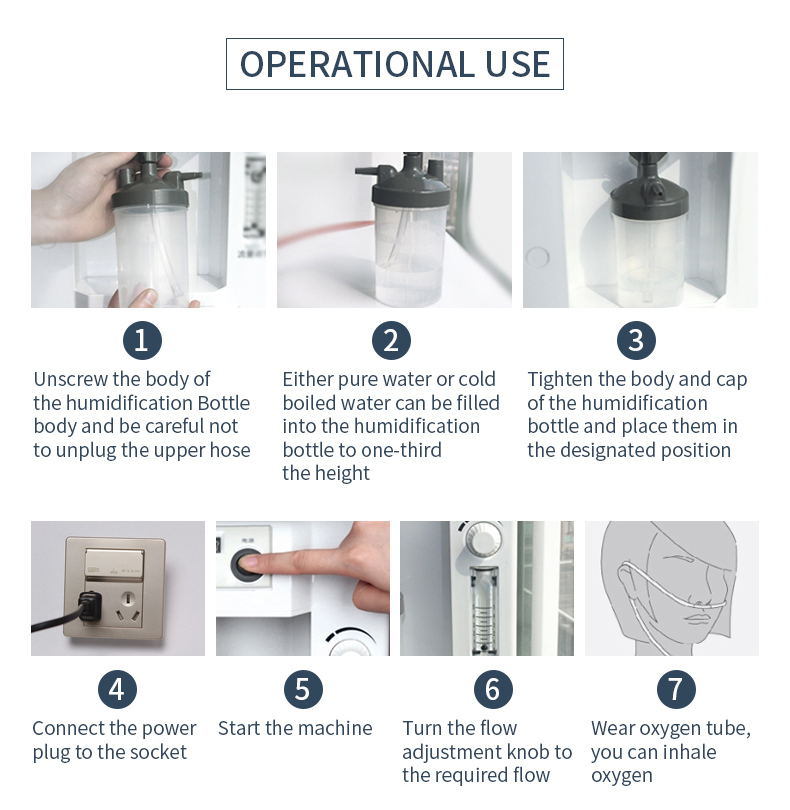 OPERATIONAL USE

1
Unscrew the body of the humidification Bottle body and be careful not to unplug the upper hose

2
Either pure water or cold boiled water can be filled into the humidification bottle to one-third the height

3
Tighten the body and cap of the humidification bottle and place them in the designated position

4
Connect the power plug to the socket

5
Start the machine

6
Turn the flow adjustment knob to the required flow

7
Wear oxygen tube, you can inhale oxygen