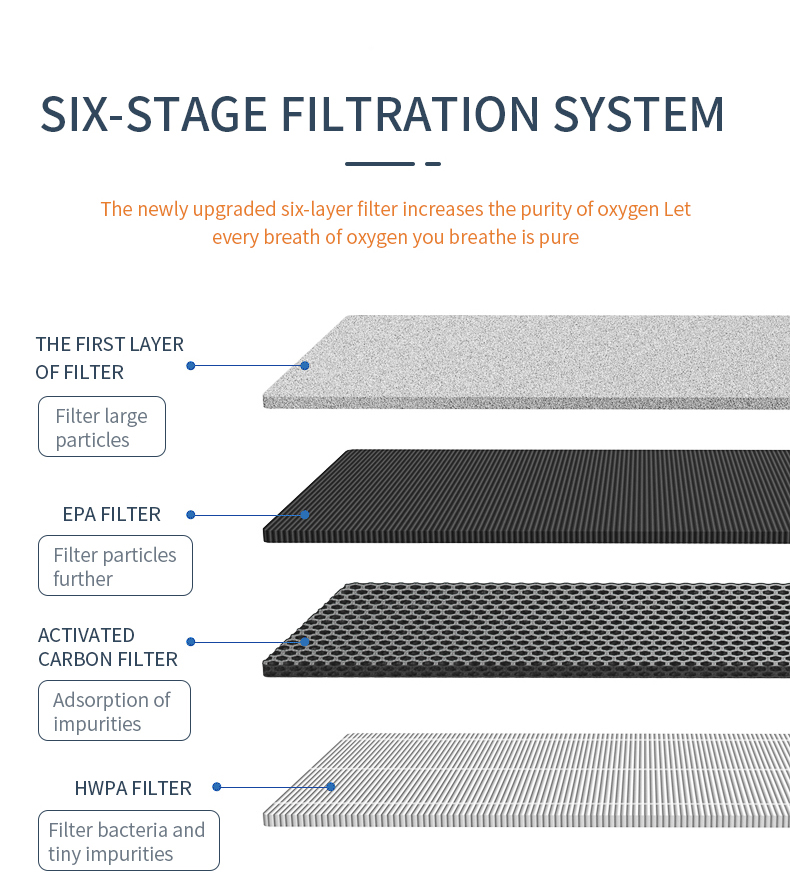 SIX-STAGE FILTRATION SYSTEM

The newly upgraded six-layer filter increases the purity of oxygen Let every breath of oxygen you breathe is pure

THE FIRST LAYER OF FILTER

Filter large particles

EPA FILTER

Filter particles further

ACTIVATED CARBON FILTER

Adsorption of impurities

HWPA FILTER

Filter bacteria and tiny impurities