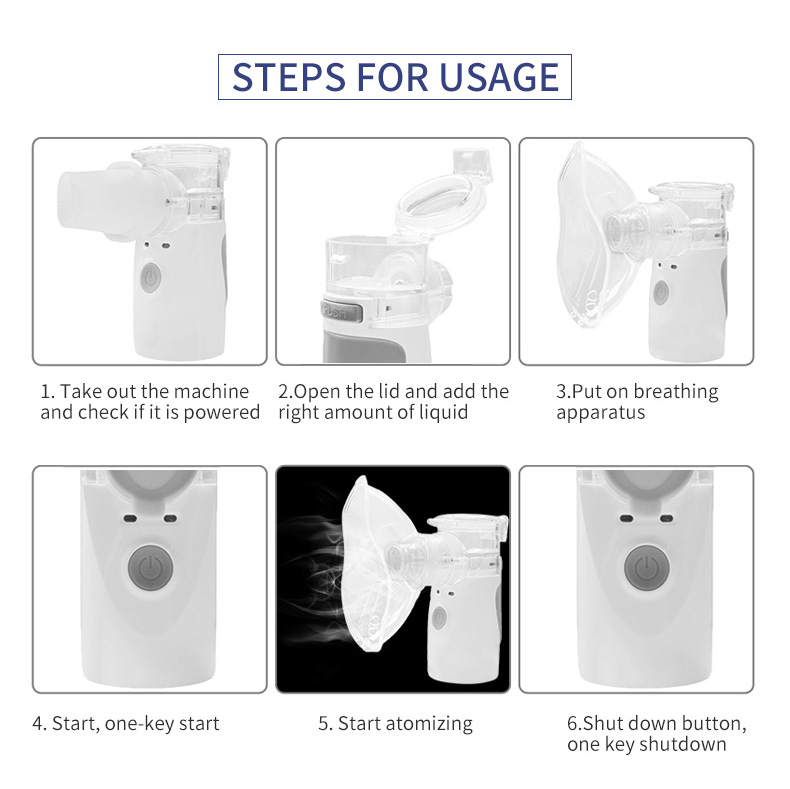 STEPS FOR USAGE

PUSH

1. Take out the machine and check if it is powered

2.Open the lid and add the right amount of liquid

3.Put on breathing apparatus

4. Start, one-key start

5. Start atomizing

6.Shut down button, one key shutdown