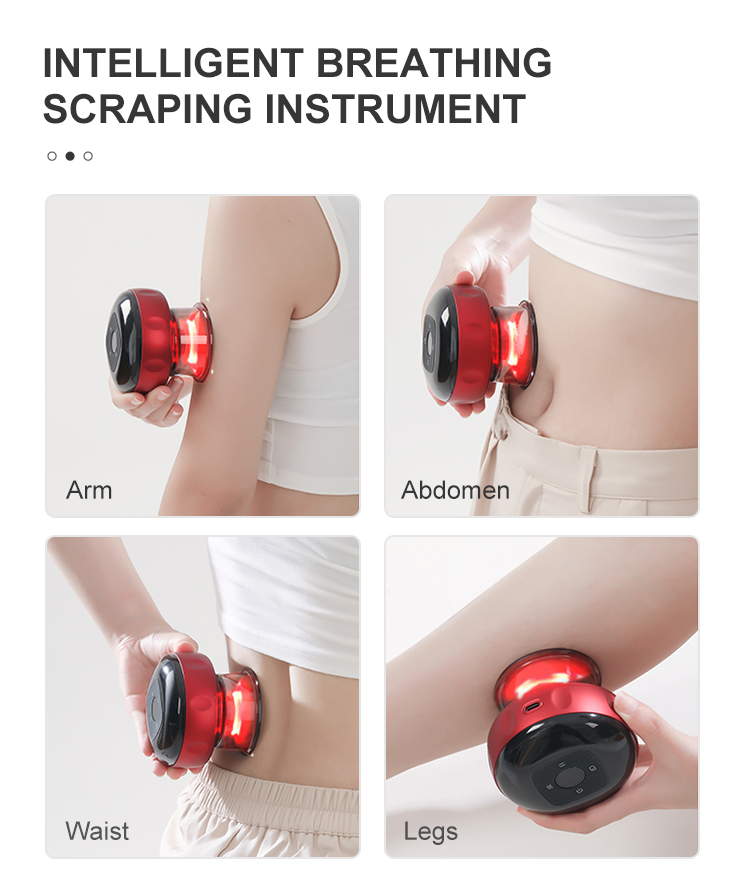 INTELLIGENT BREATHING SCRAPING INSTRUMENT

Arm

Abdomen

Waist

Legs