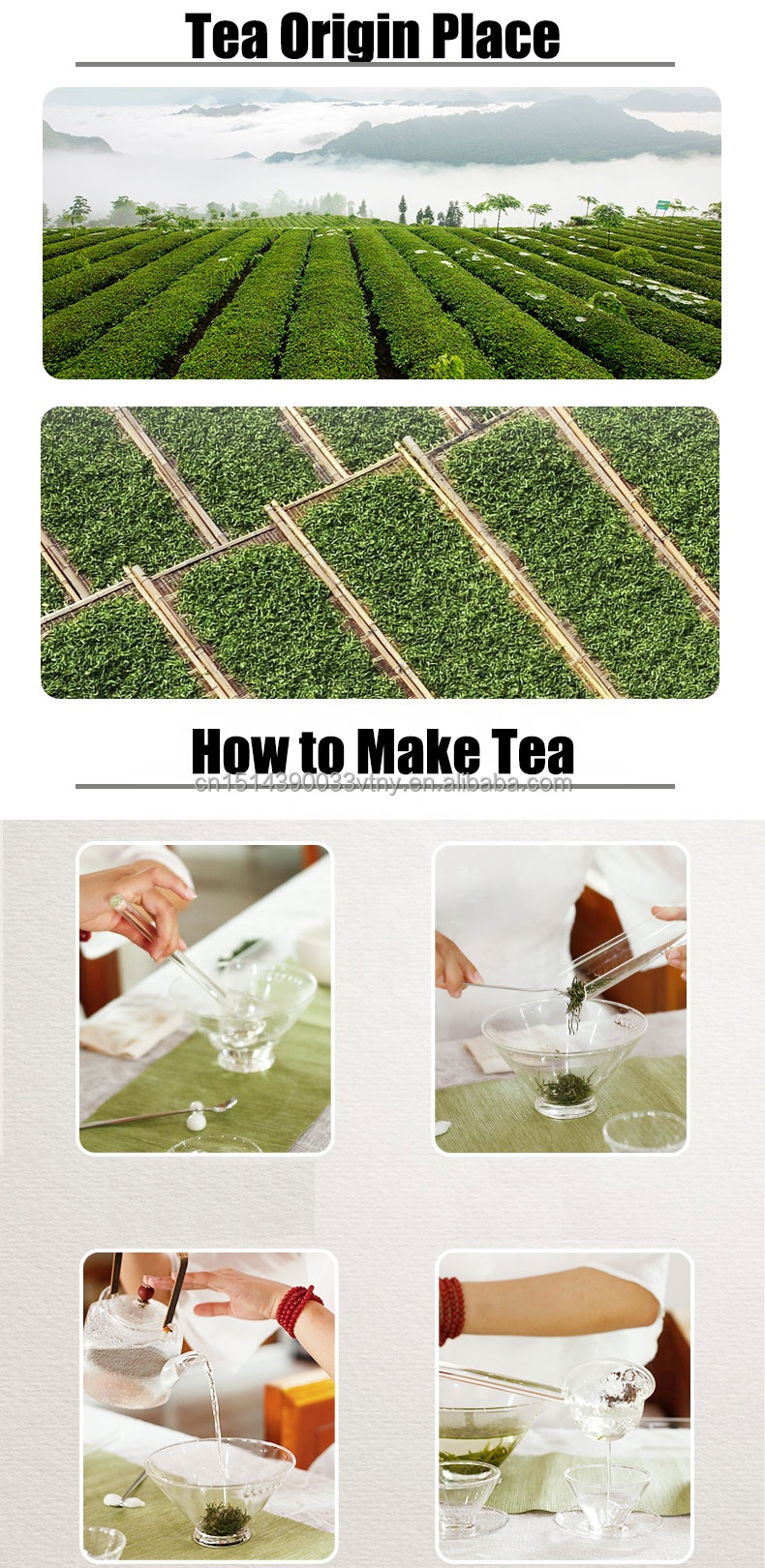 Tea Origin Place

How to Make Tea

cn1514390033vtny.en.alibaba.com