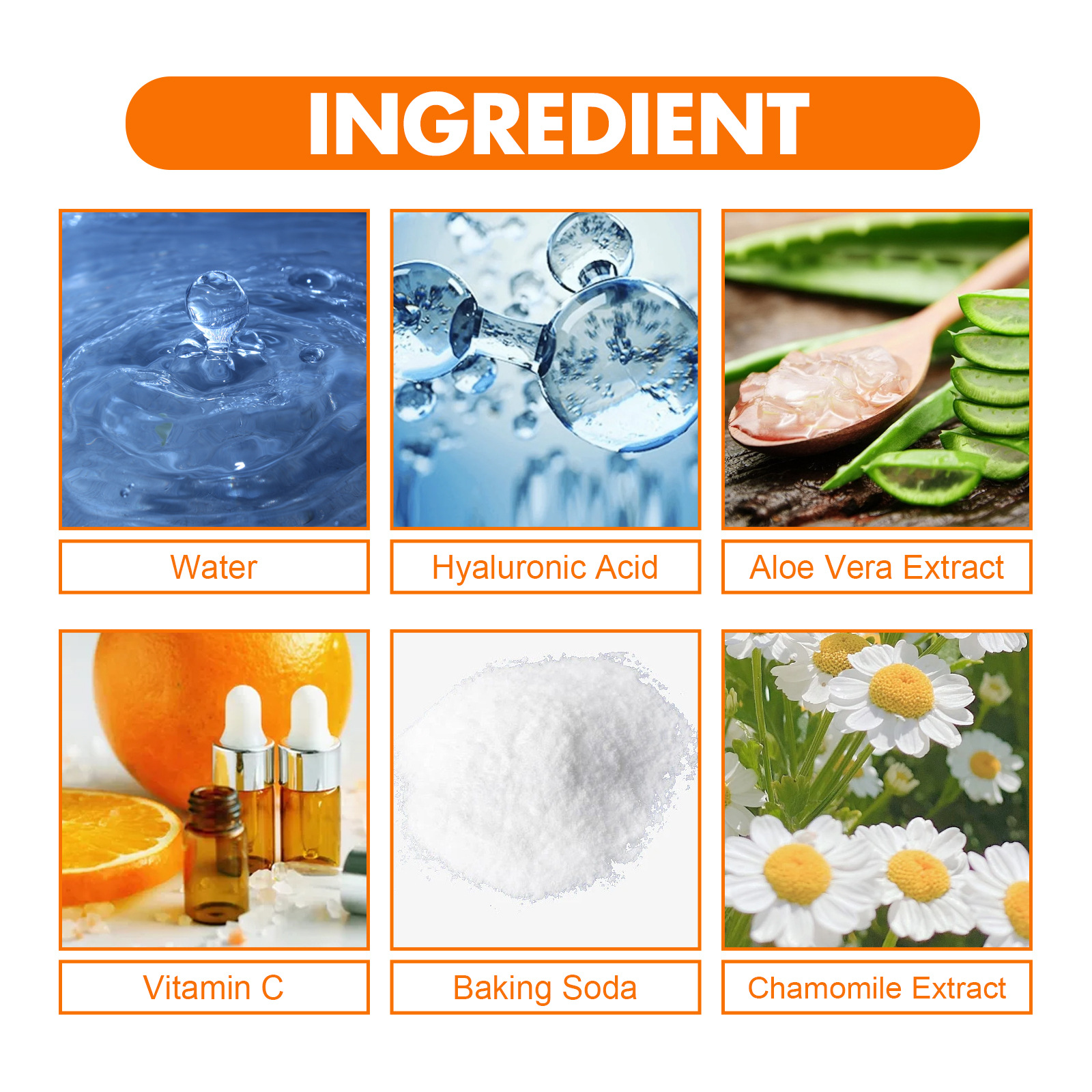 INGREDIENT

Water

Hyaluronic Acid

Aloe Vera Extract

Vitamin C

Baking Soda

Chamomile Extract