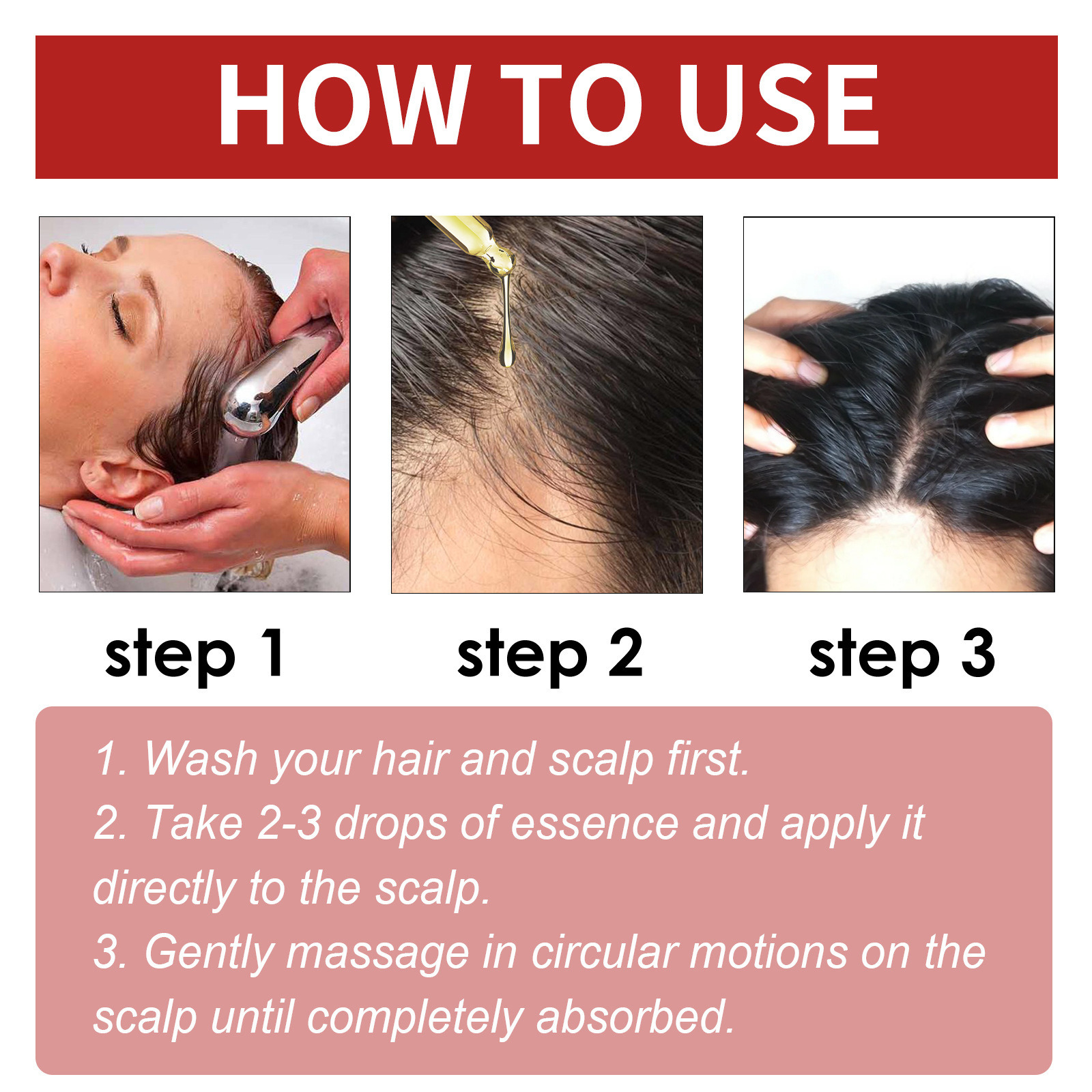 HOW TO USE

step 1

step 2

step 3

1. Wash your hair and scalp first.
2. Take 2-3 drops of essence and apply it directly to the scalp.
3. Gently massage in circular motions on the scalp until completely absorbed.