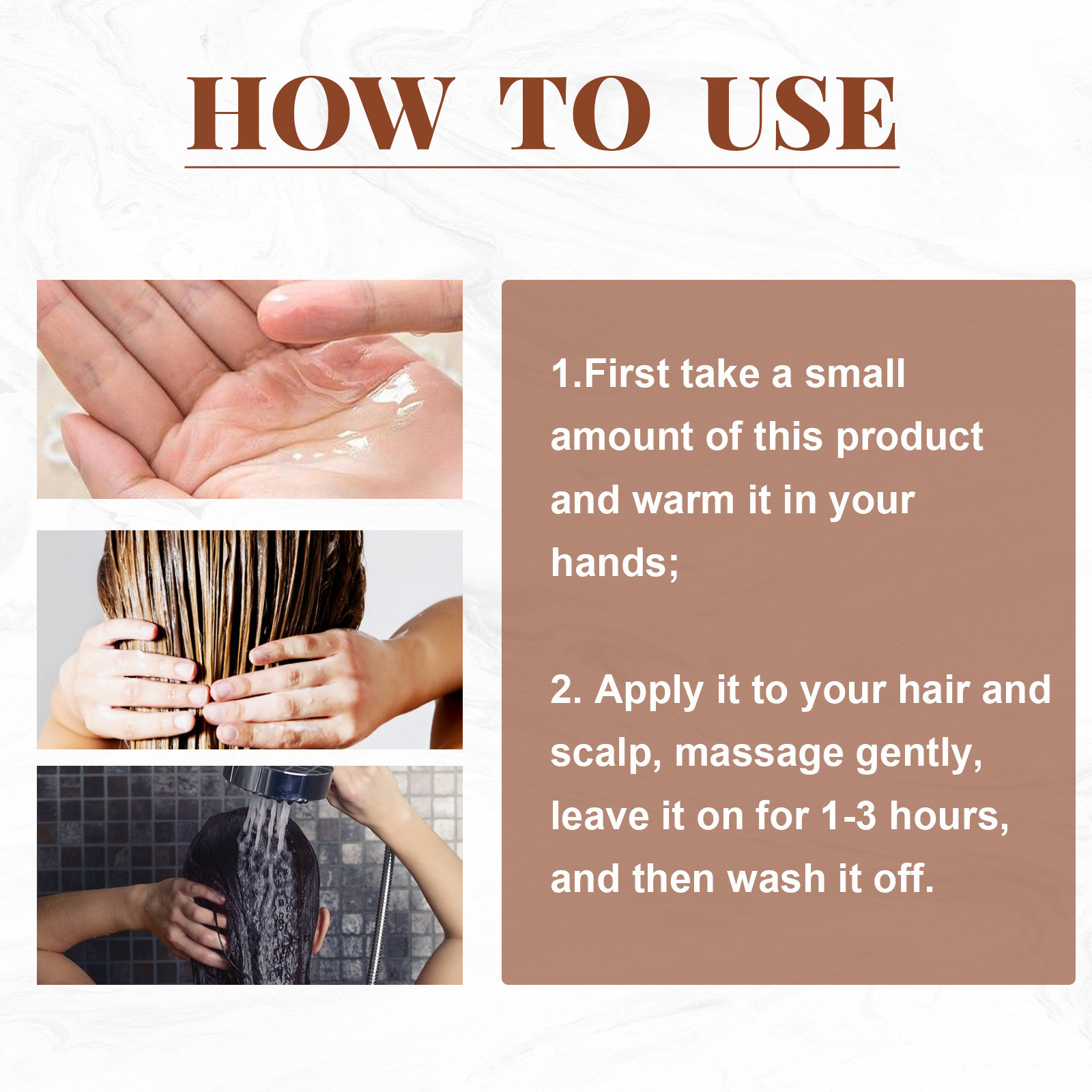 HOW TO USE

1.First take a small amount of this product and warm it in your hands;

2. Apply it to your hair and scalp, massage gently, leave it on for 1-3 hours, and then wash it off.