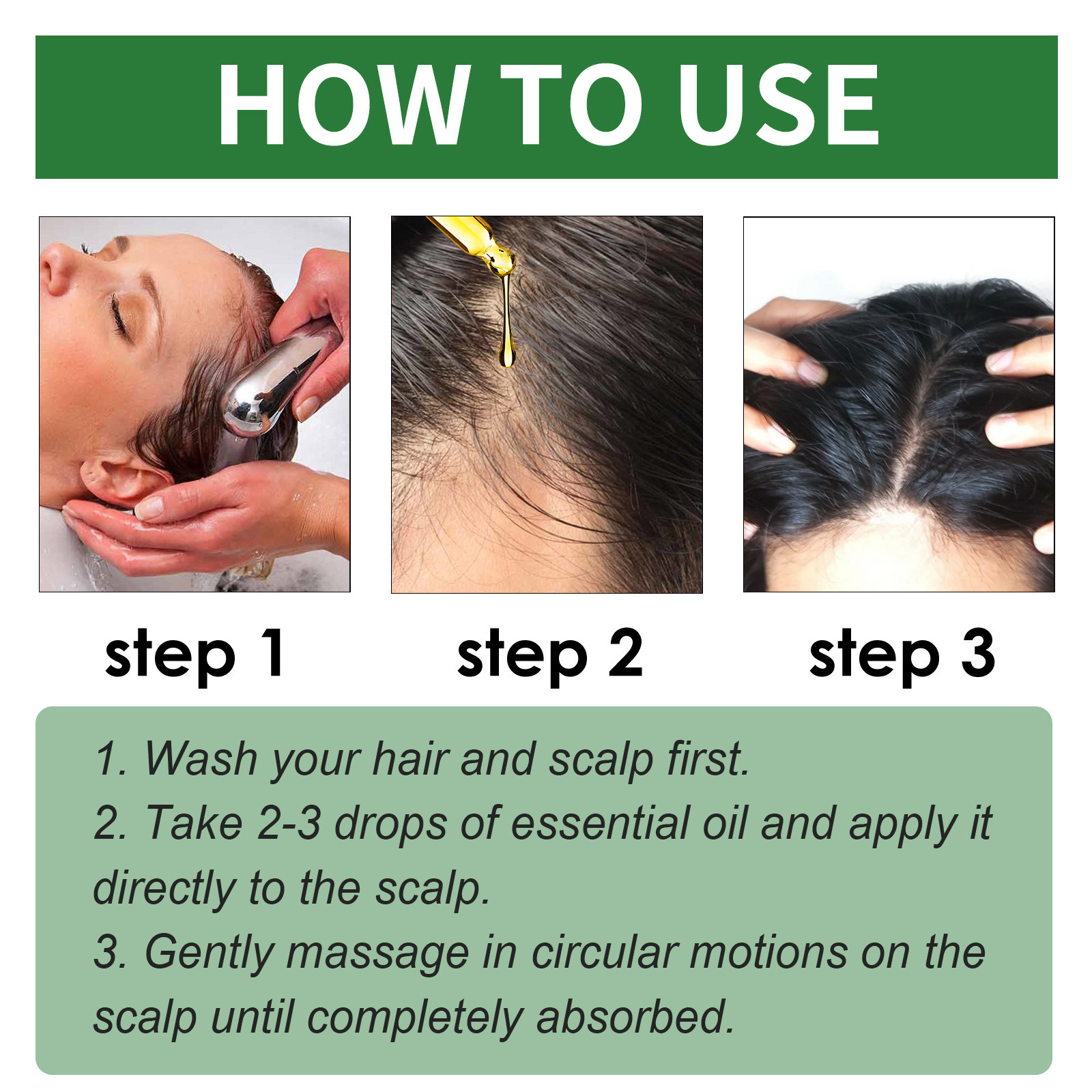 HOW TO USE

step 1

step 2

step 3

1. Wash your hair and scalp first.
2. Take 2-3 drops of essential oil and apply it directly to the scalp.
3. Gently massage in circular motions on the scalp until completely absorbed.