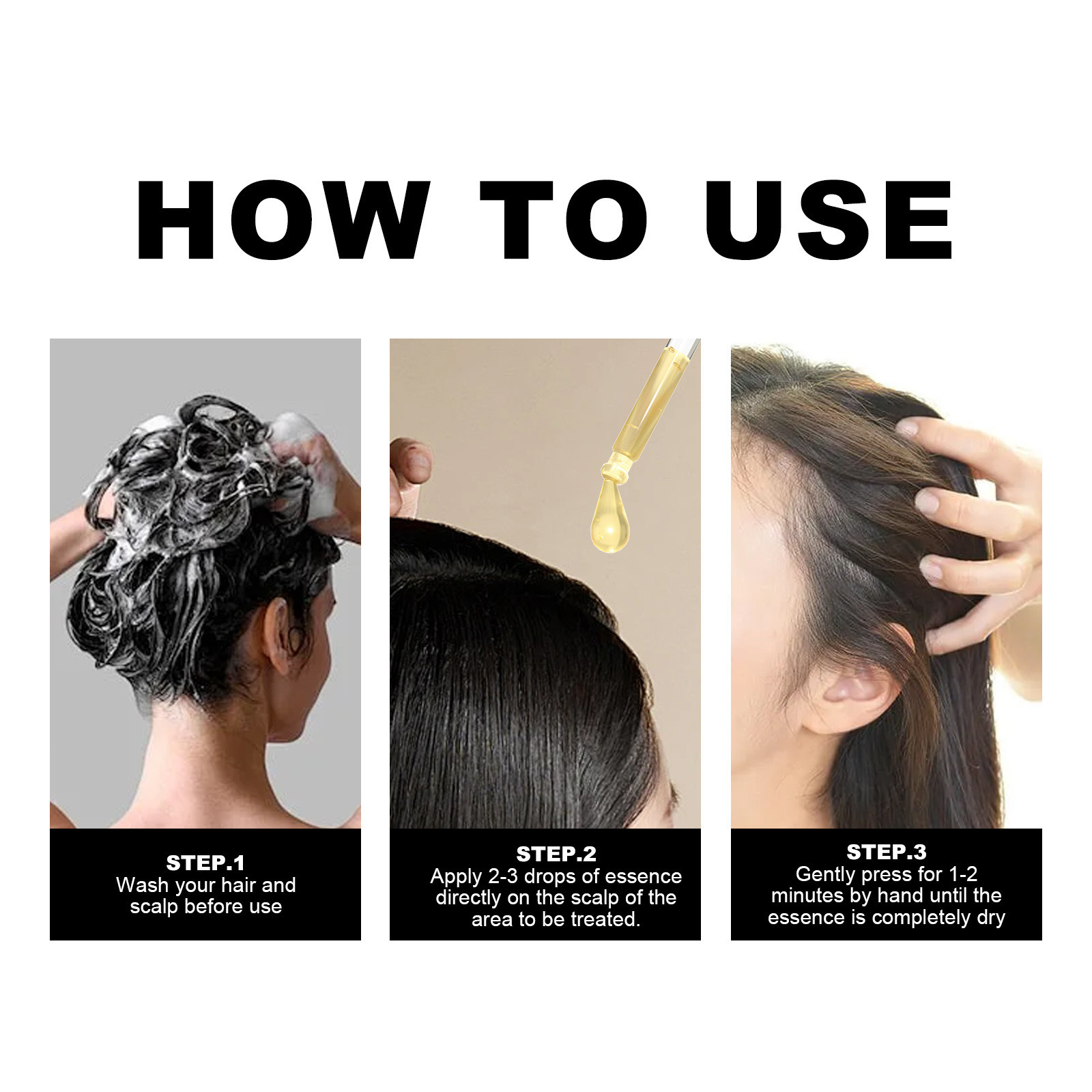 HOW TO USE

STEP.1
Wash your hair and scalp before use

STEP.2
Apply 2-3 drops of essence directly on the scalp of the area to be treated.

STEP.3
Gently press for 1-2 minutes by hand until the essence is completely dry