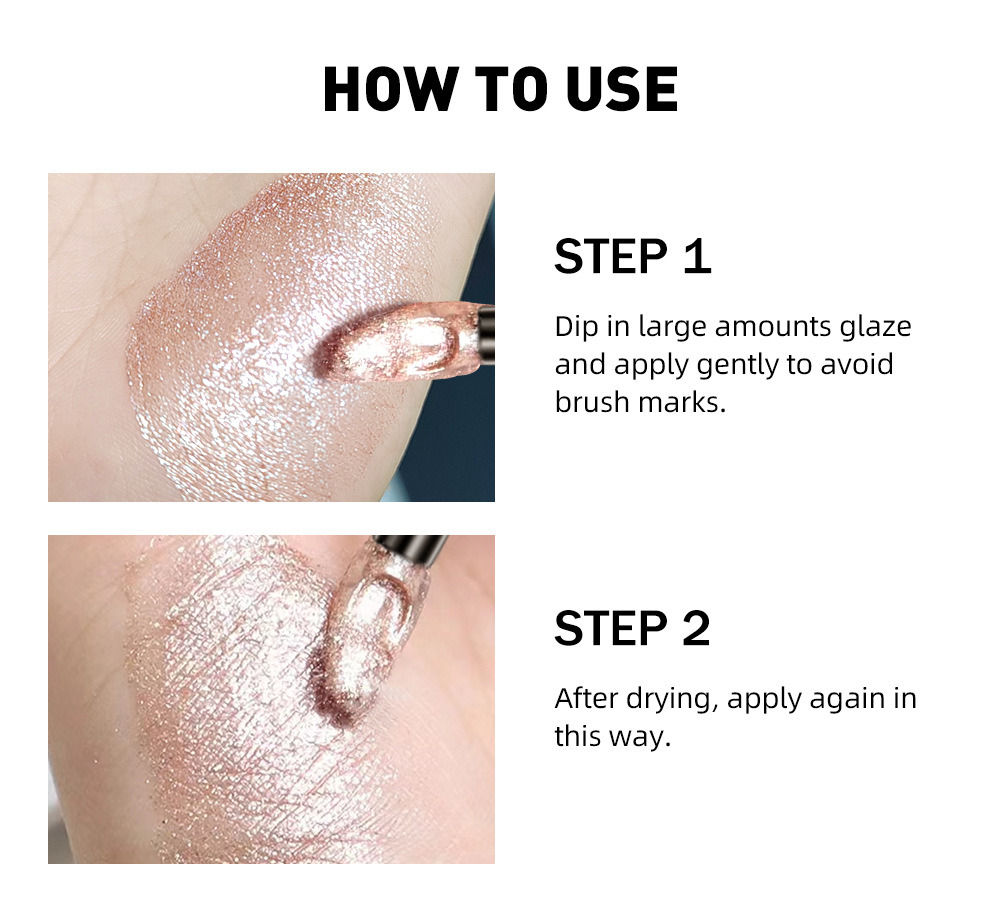 HOW TO USE

STEP 1

Dip in large amounts glaze and apply gently to avoid brush marks.

STEP 2

After drying, apply again in this way.