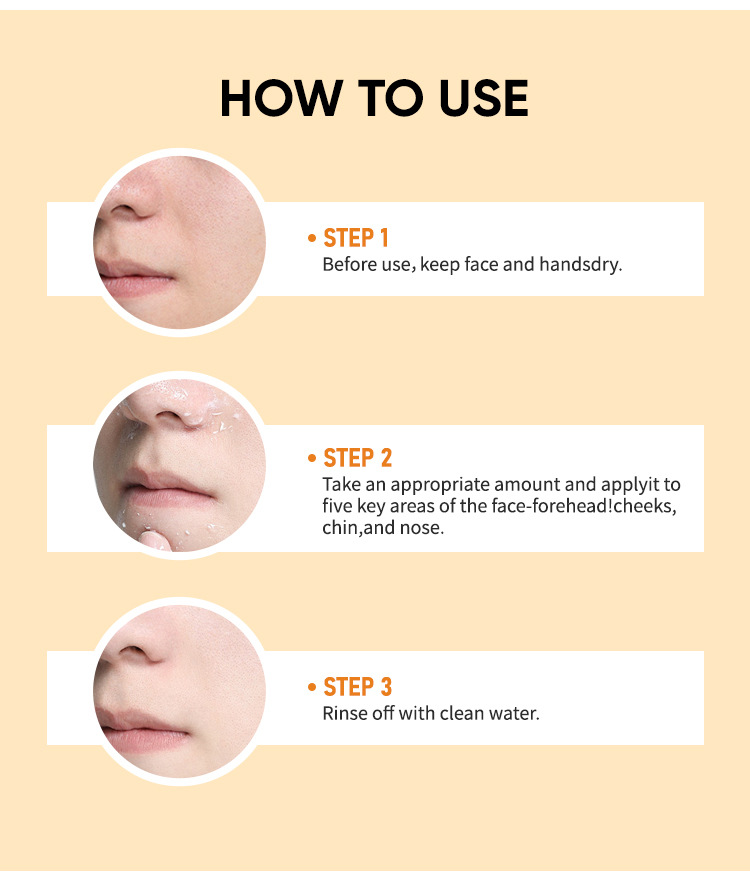 HOW TO USE

• STEP 1
Before use, keep face and handsdry.

• STEP 2
Take an appropriate amount and applyit to five key areas of the face-forehead!cheeks, chin,and nose.

• STEP 3
Rinse off with clean water.