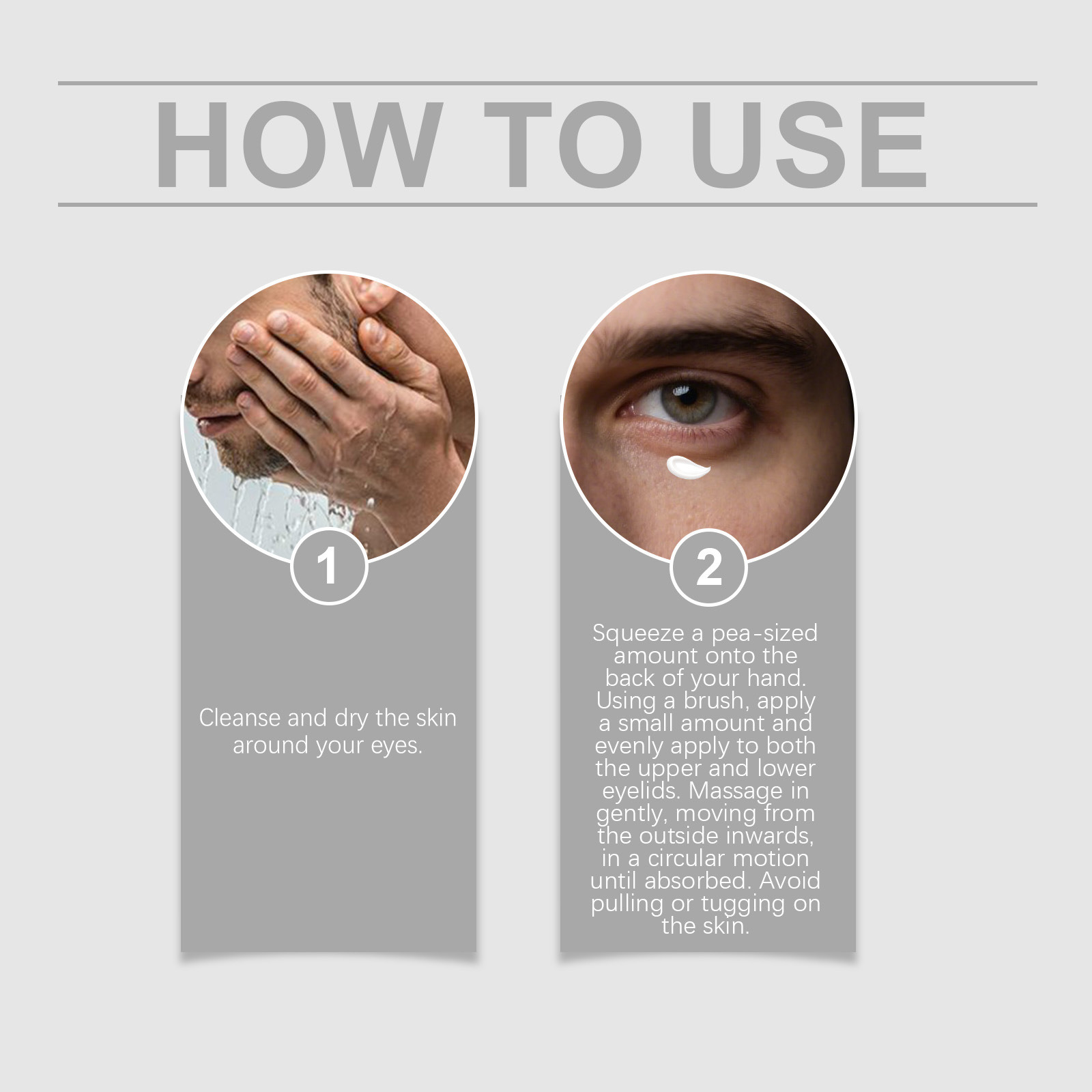 HOW TO USE

1

Cleanse and dry the skin around your eyes.

2

Squeeze a pea-sized amount onto the back of your hand. Using a brush, apply a small amount and evenly apply to both the upper and lower eyelids. Massage in gently, moving from the outside inwards, in a circular motion until absorbed. Avoid pulling or tugging on the skin.