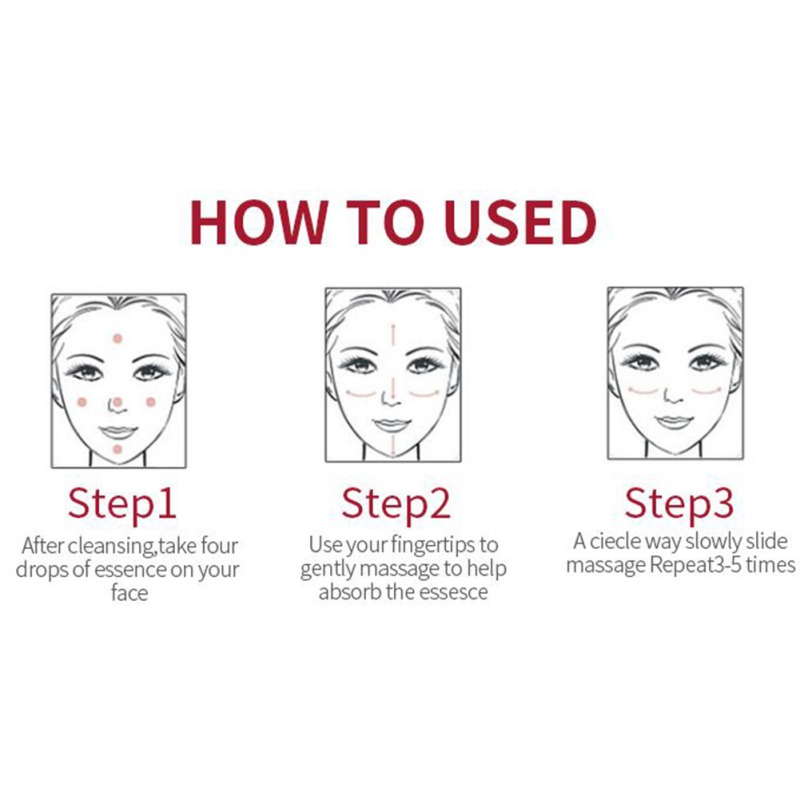 HOW TO USED

Step1
After cleansing,take four drops of essence on your face

Step2
Use your fingertips to gently massage to help absorb the essesce

Step3
A ciecle way slowly slide massage Repeat3-5 times