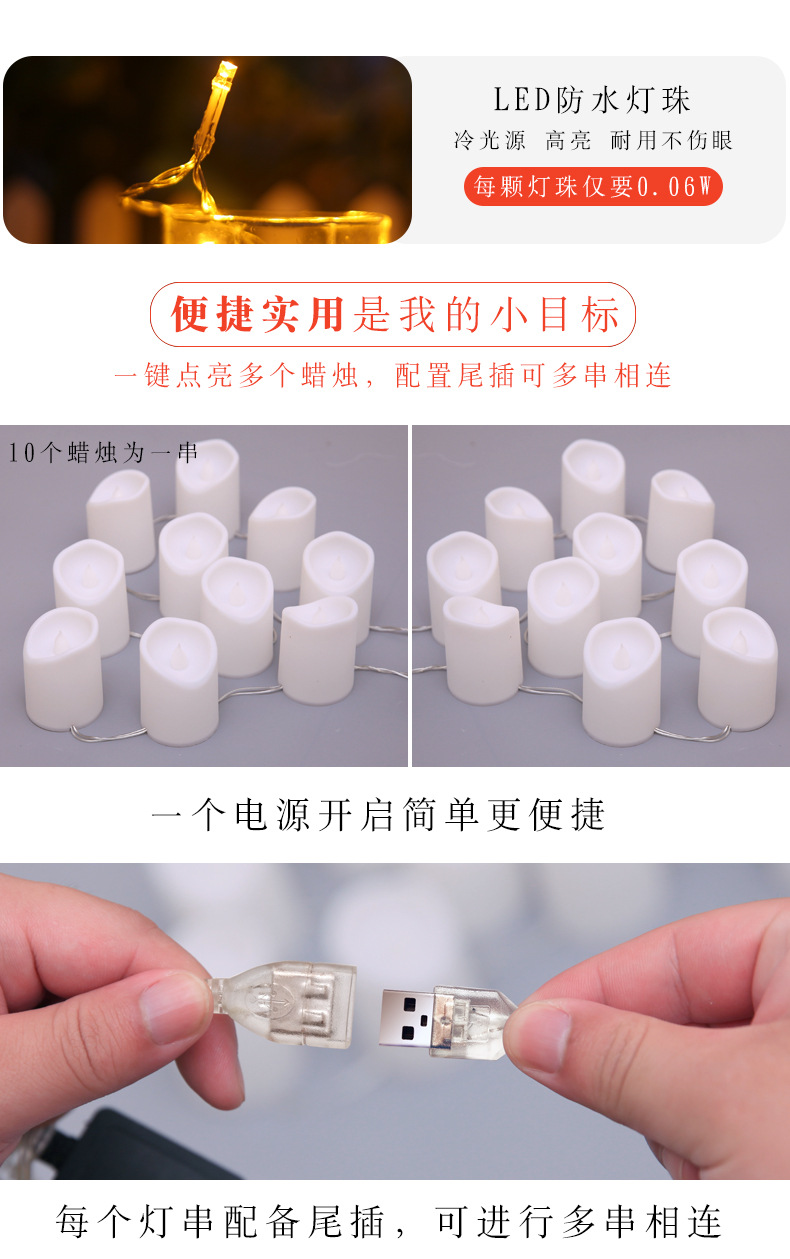 LED防水灯珠

冷光源 高亮 耐用不伤眼

每颗灯珠仅要0.06W

便捷实用是我的小目标

一键点亮多个蜡烛，配置尾插可多串相连

10个蜡烛为一串

一个电源开启简单更便捷

每个灯串配备尾插，可进行多串相连