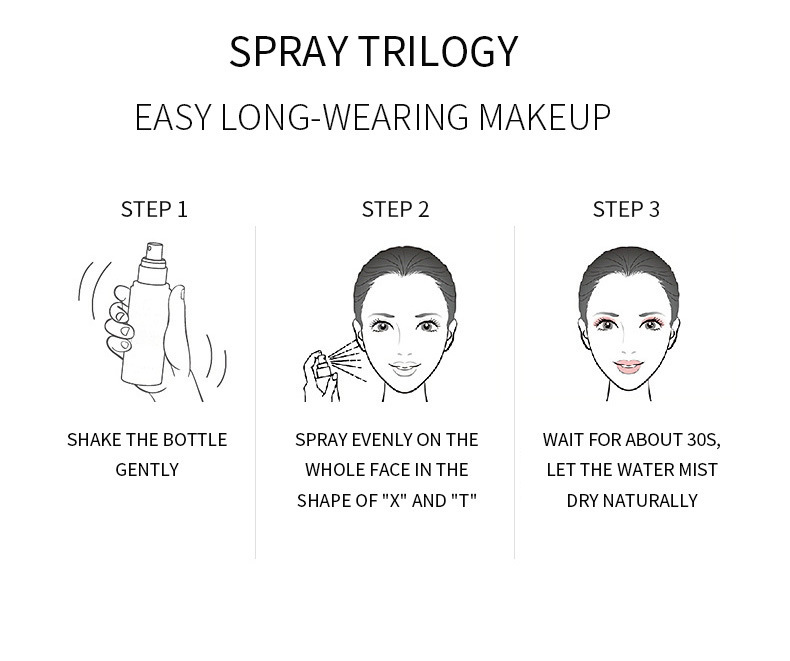 SPRAY TRILOGY

EASY LONG-WEARING MAKEUP

STEP 1

SHAKE THE BOTTLE GENTLY

STEP 2

SPRAY EVENLY ON THE WHOLE FACE IN THE SHAPE OF "X" AND "T"

STEP 3

WAIT FOR ABOUT 30S, LET THE WATER MIST DRY NATURALLY