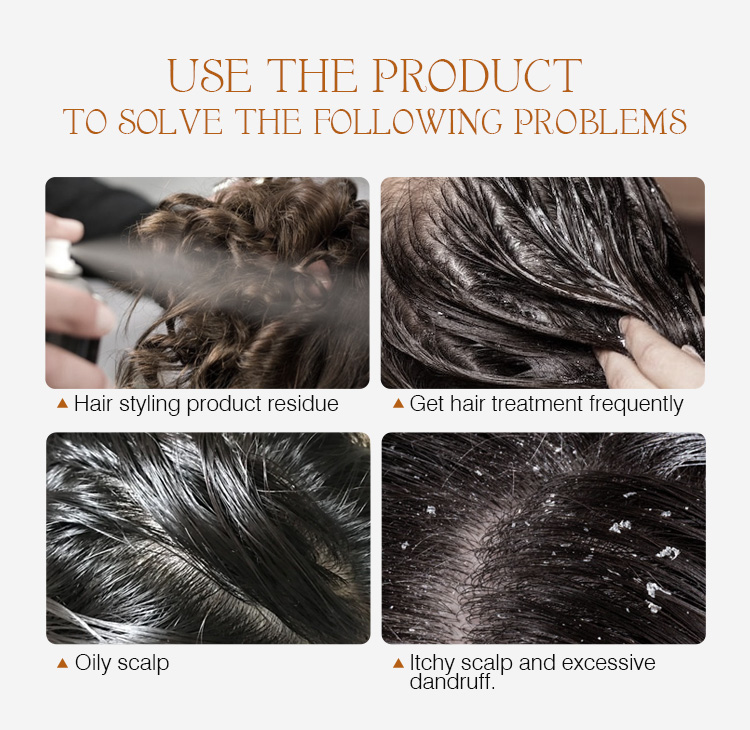 USE THE PRODUCT
TO SOLVE THE FOLLOWING PROBLEMS

▲ Hair styling product residue

▲ Get hair treatment frequently

▲ Oily scalp

▲ Itchy scalp and excessive dandruff.