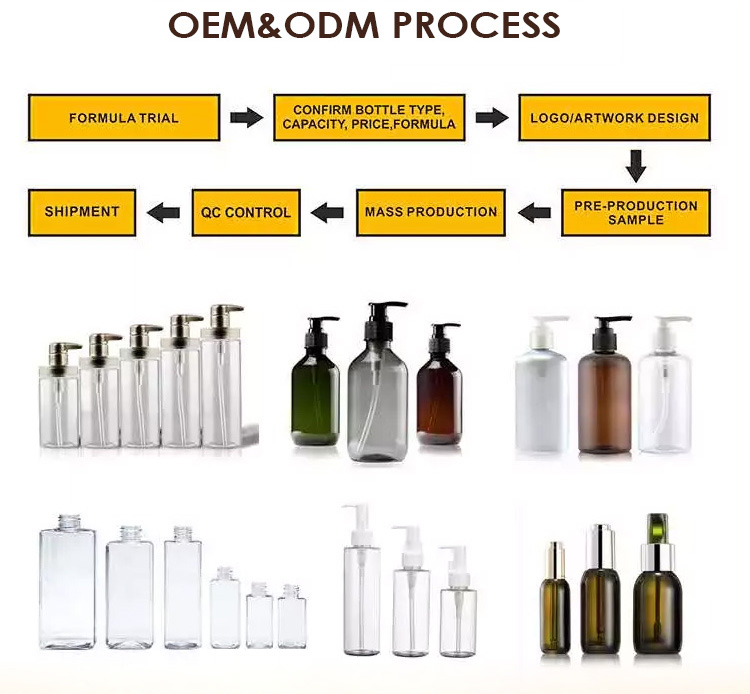 OEM&ODM PROCESS

FORMULA TRIAL

CONFIRM BOTTLE TYPE, CAPACITY, PRICE,FORMULA

LOGO/ARTWORK DESIGN

PRE-PRODUCTION SAMPLE

MASS PRODUCTION

QC CONTROL

SHIPMENT