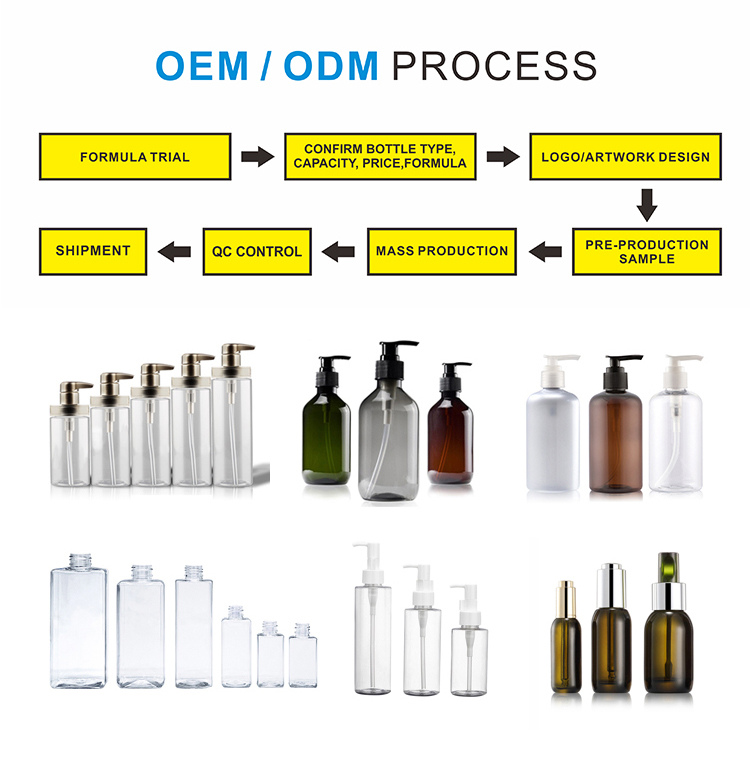 OEM / ODM PROCESS

FORMULA TRIAL

CONFIRM BOTTLE TYPE, CAPACITY, PRICE,FORMULA

LOGO/ARTWORK DESIGN

PRE-PRODUCTION SAMPLE

MASS PRODUCTION

QC CONTROL

SHIPMENT