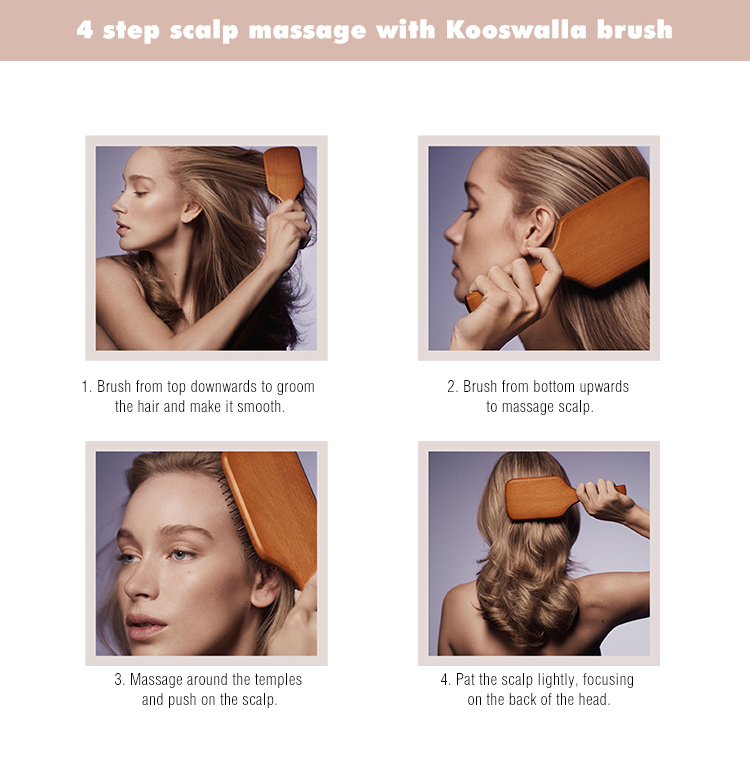 4 step scalp massage with Kooswalla brush

1. Brush from top downwards to groom the hair and make it smooth.

2. Brush from bottom upwards to massage scalp.

3. Massage around the temples and push on the scalp.

4. Pat the scalp lightly, focusing on the back of the head.