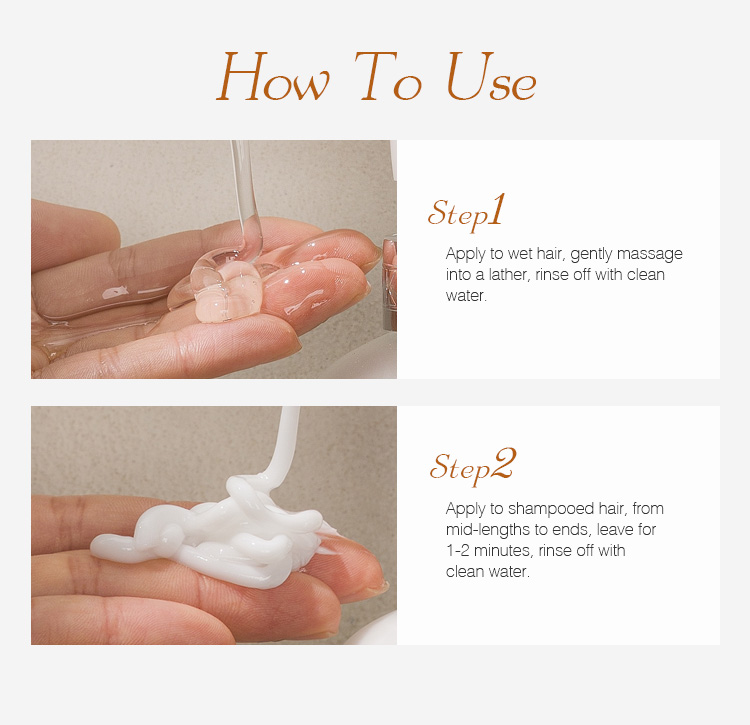 How To Use

Step1

Apply to wet hair, gently massage into a lather, rinse off with clean water.

Step2

Apply to shampooed hair, from mid-lengths to ends, leave for 1-2 minutes, rinse off with clean water.