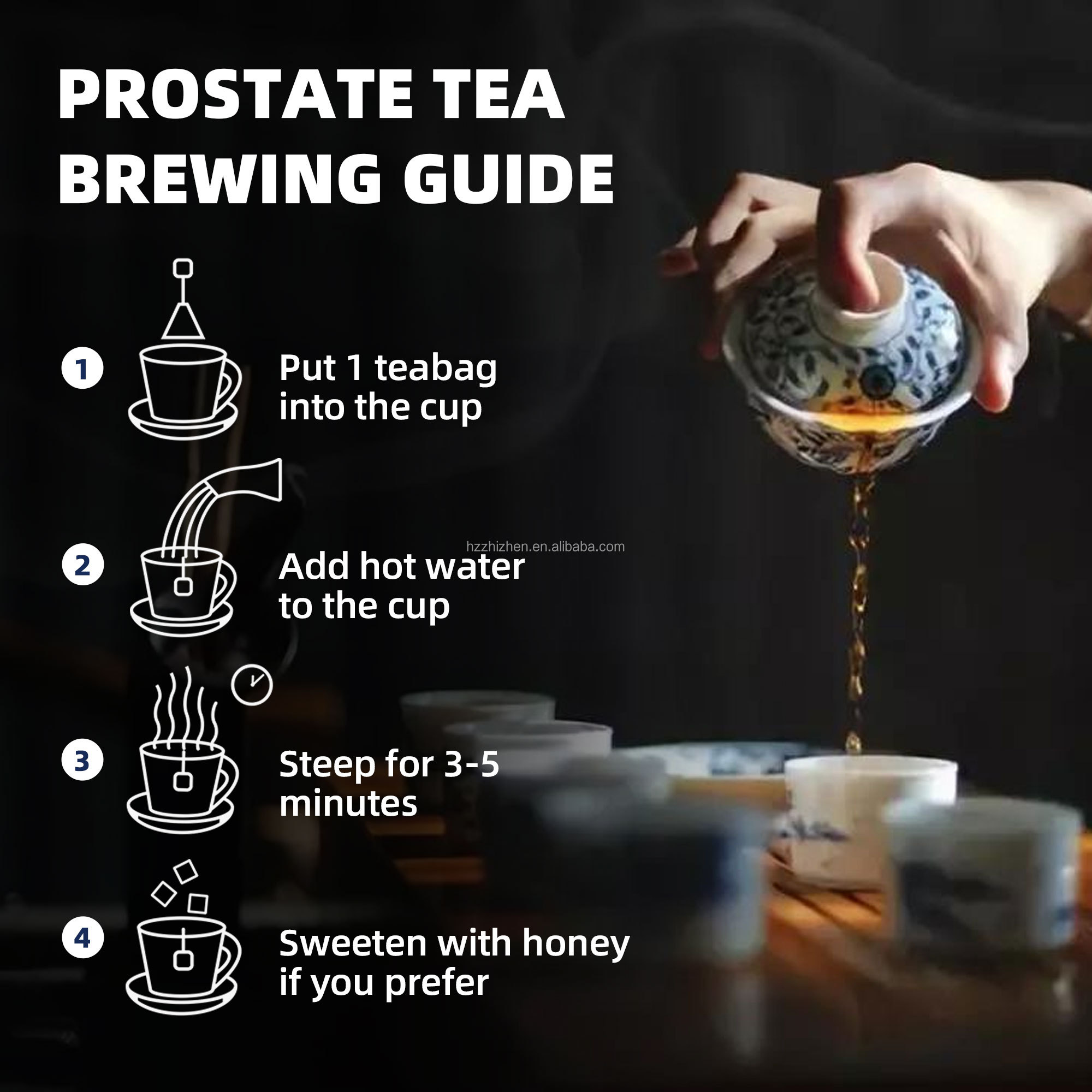 PROSTATE TEA BREWING GUIDE

1 Put 1 teabag into the cup

hzzhizhen.en.alibaba.com

2 Add hot water to the cup

3 Steep for 3-5 minutes

4 Sweeten with honey if you prefer