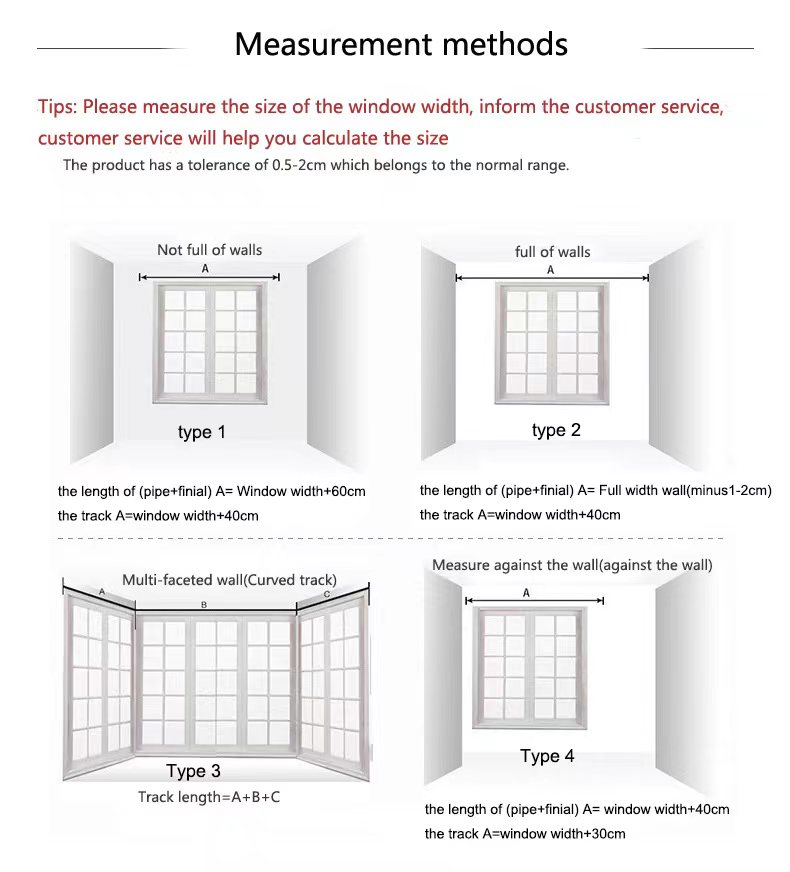 Measurement methods

Tips: Please measure the size of the window width, inform the customer service, customer service will help you calculate the size

The product has a tolerance of 0.5-2cm which belongs to the normal range.

Not full of walls

A

type 1

the length of (pipe+finial) A= Window width+60cm

the track A=window width+40cm

full of walls

A

type 2

the length of (pipe+finial) A= Full width wall(minus1-2cm)

the track A=window width+40cm

Multi-faceted wall(Curved track)

A

B

C

Type 3

Track length=A+B+C

Measure against the wall(against the wall)

A

Type 4

the length of (pipe+finial) A= window width+40cm

the track A=window width+30cm